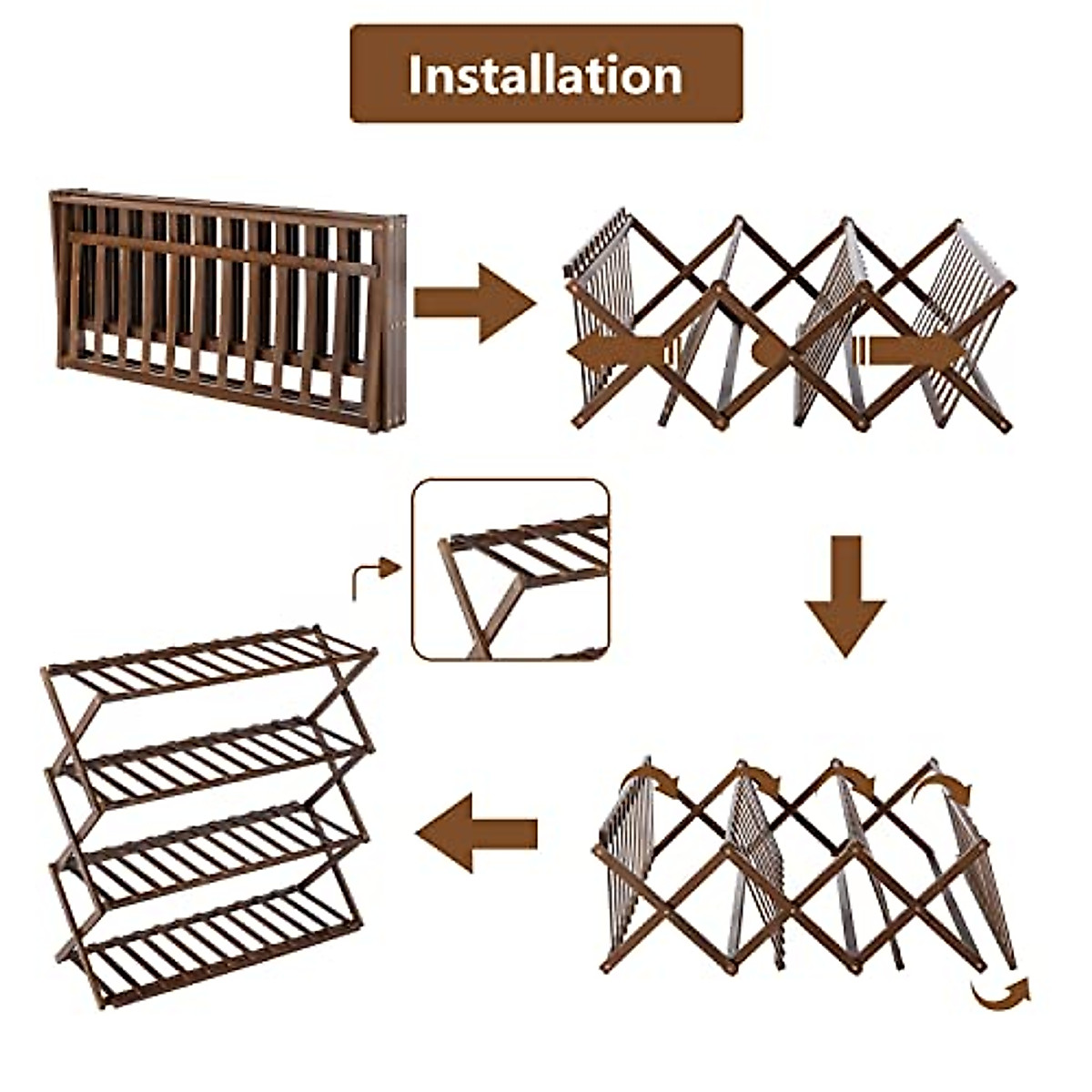 Installation