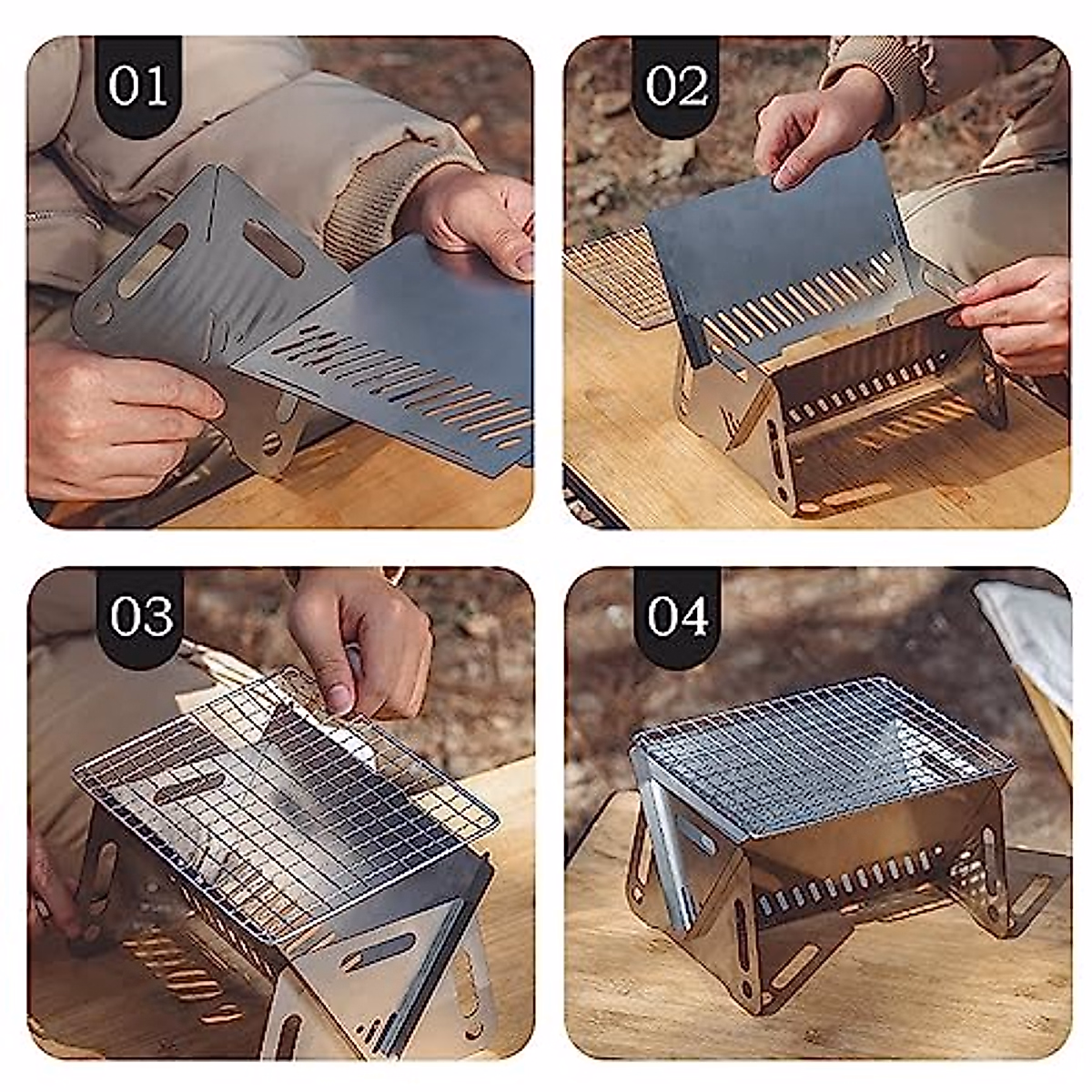 01

02

03

04