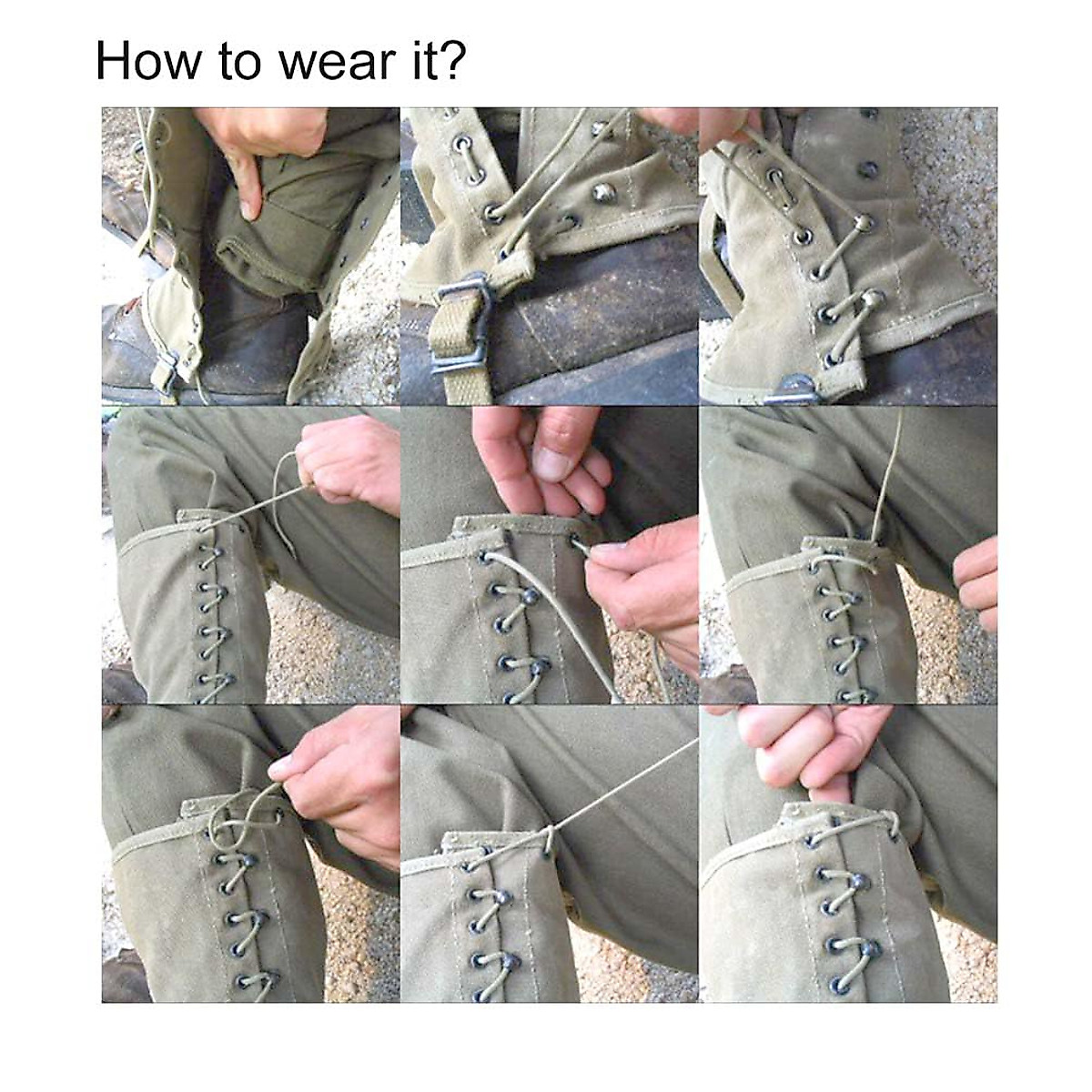 How to wear it?