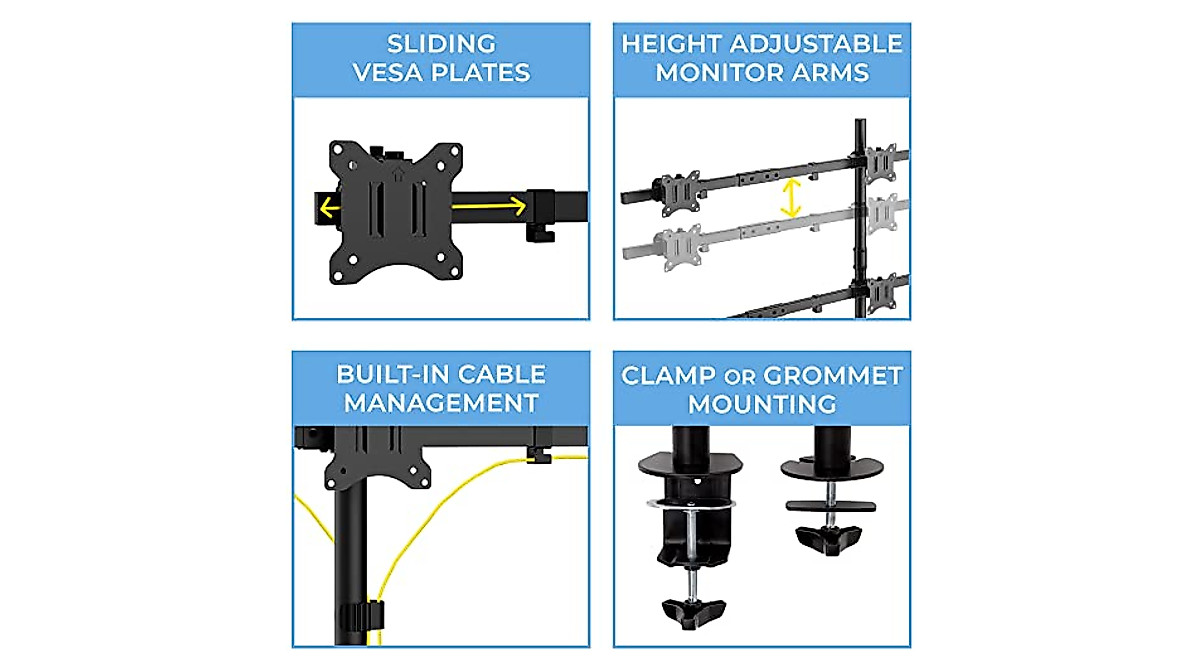 SLIDING VESA PLATES

HEIGHT ADJUSTABLE MONITOR ARMS

BUILT-IN CABLE MANAGEMENT

CLAMP OR GROMMET MOUNTING