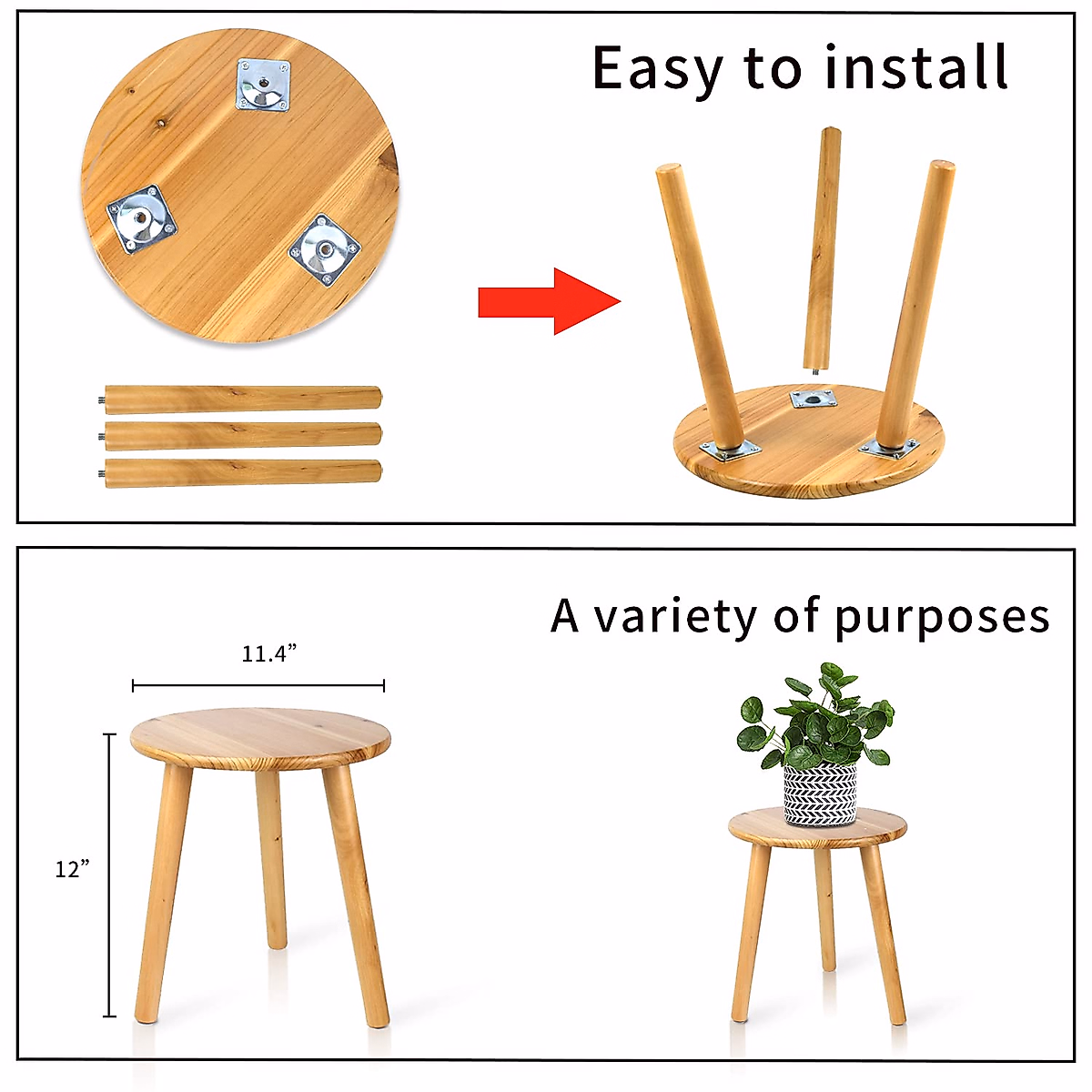 Easy to install

A variety of purposes

11.4”

12”