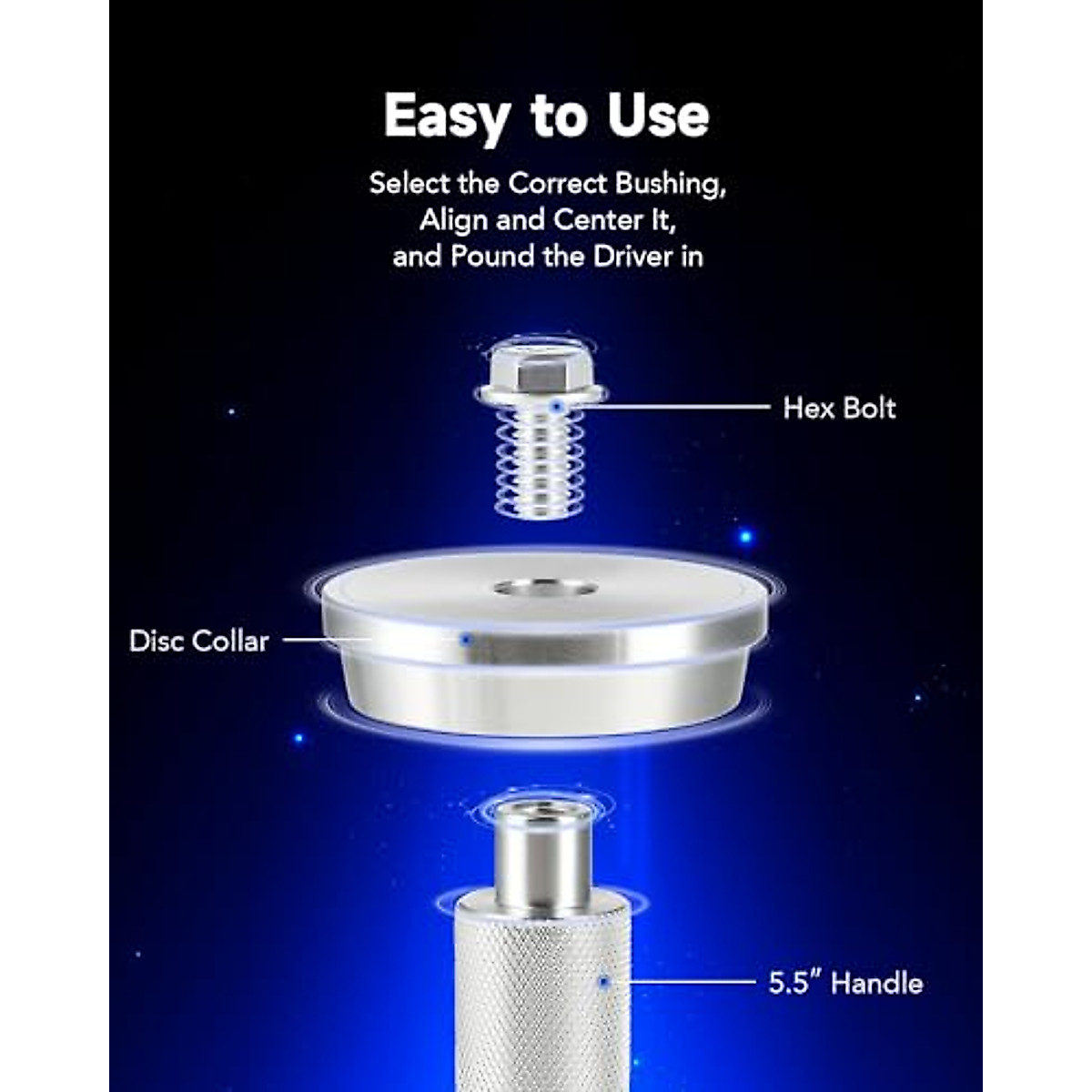 Easy to Use

Select the Correct Bushing, Align and Center It, and Pound the Driver in

Hex Bolt

Disc Collar

5.5" Handle