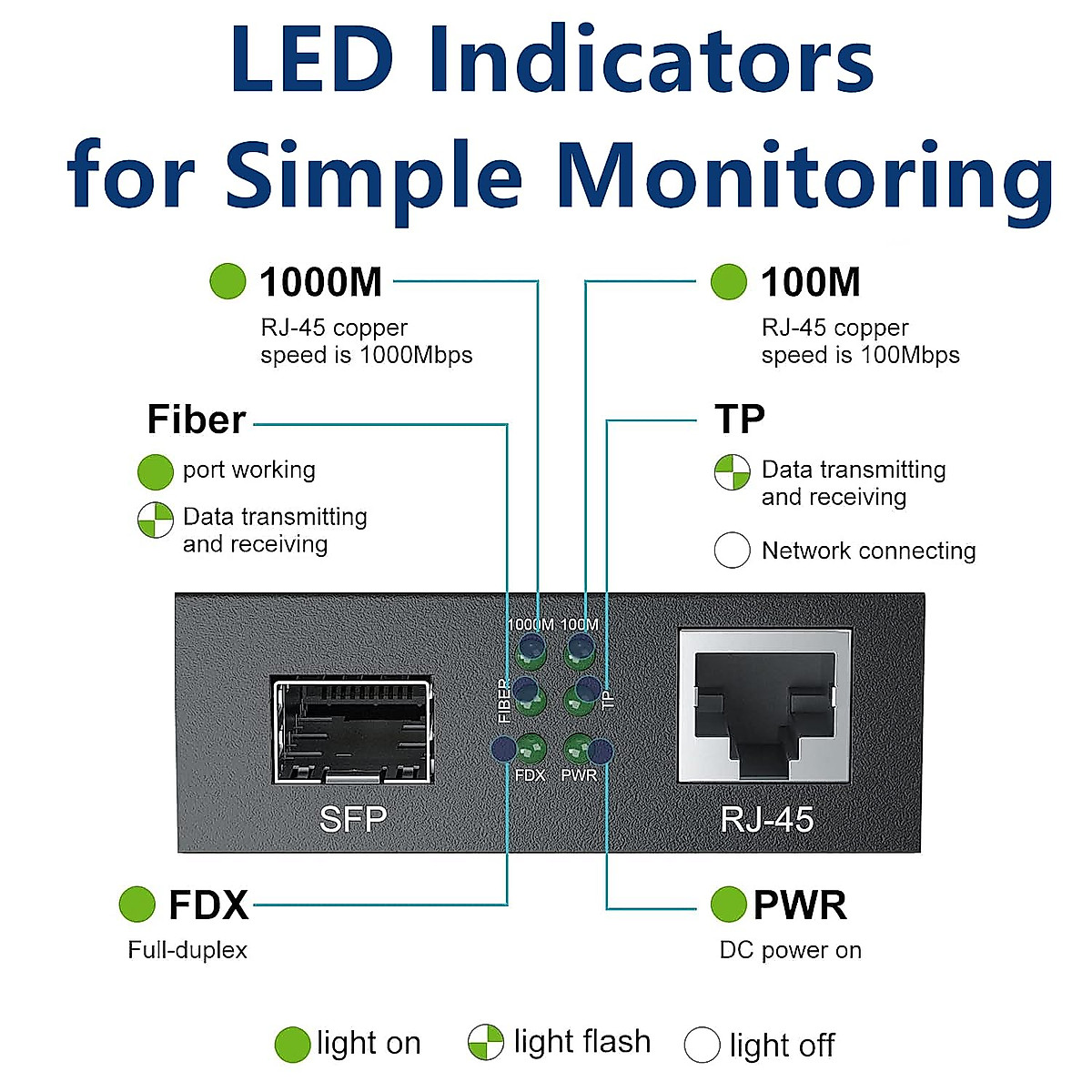 LED Indicators for Simple Monitoring

1000M
RJ-45 copper speed is 1000Mbps

100M
RJ-45 copper speed is 100Mbps

Fiber
port working
Data transmitting and receiving

TP
Data transmitting and receiving
Network connecting

1000M 100M
FIBER TP
FDX PWR

SFP

RJ-45

FDX
Full-duplex

PWR
DC power on

light on light flash light off