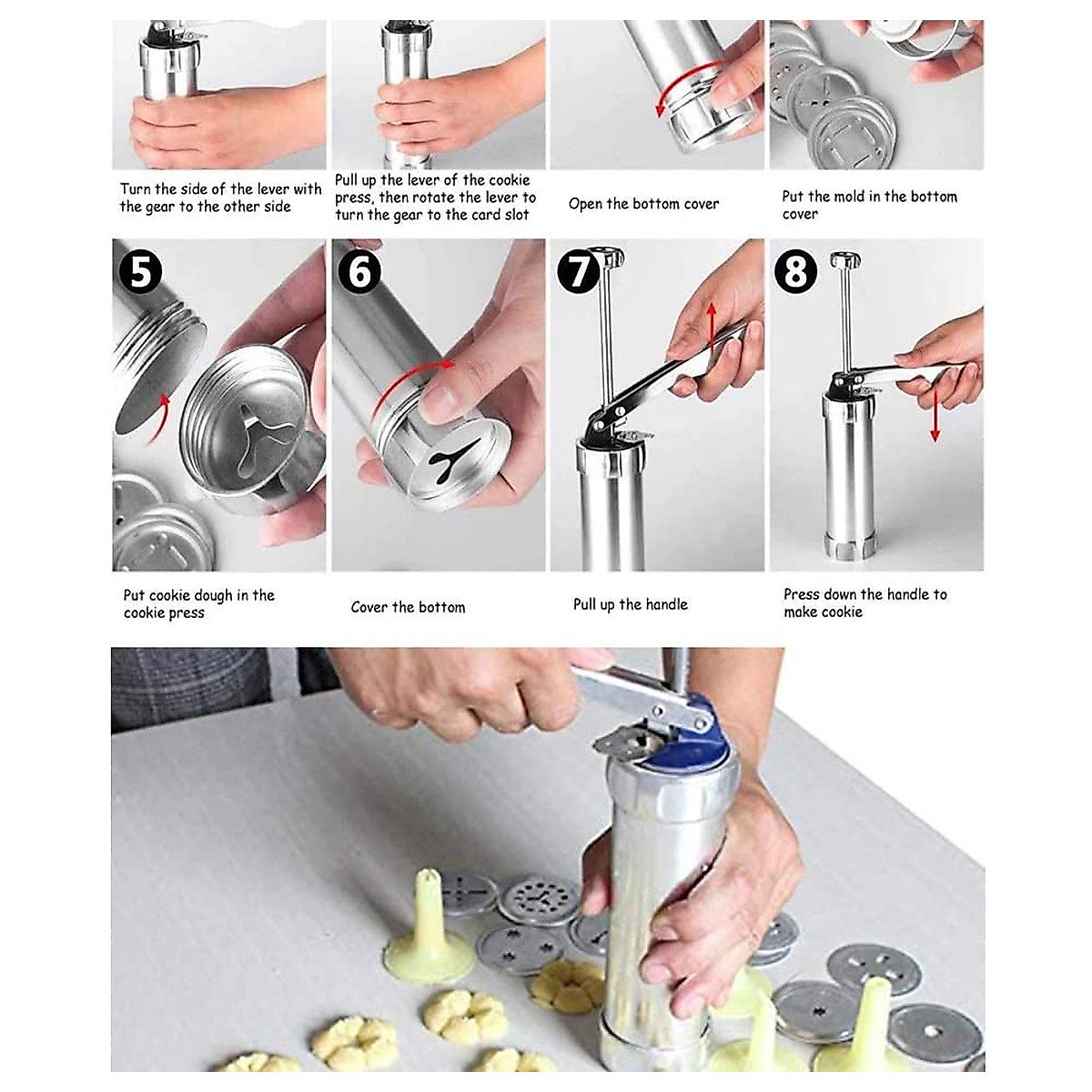 Turn the side of the lever with the gear to the other side

Pull up the lever of the cookie press, then rotate the lever to turn the gear to the card slot

Open the bottom cover

Put the mold in the bottom cover

5

6

7

8

Put cookie dough in the cookie press

Cover the bottom

Pull up the handle

Press down the handle to make cookie