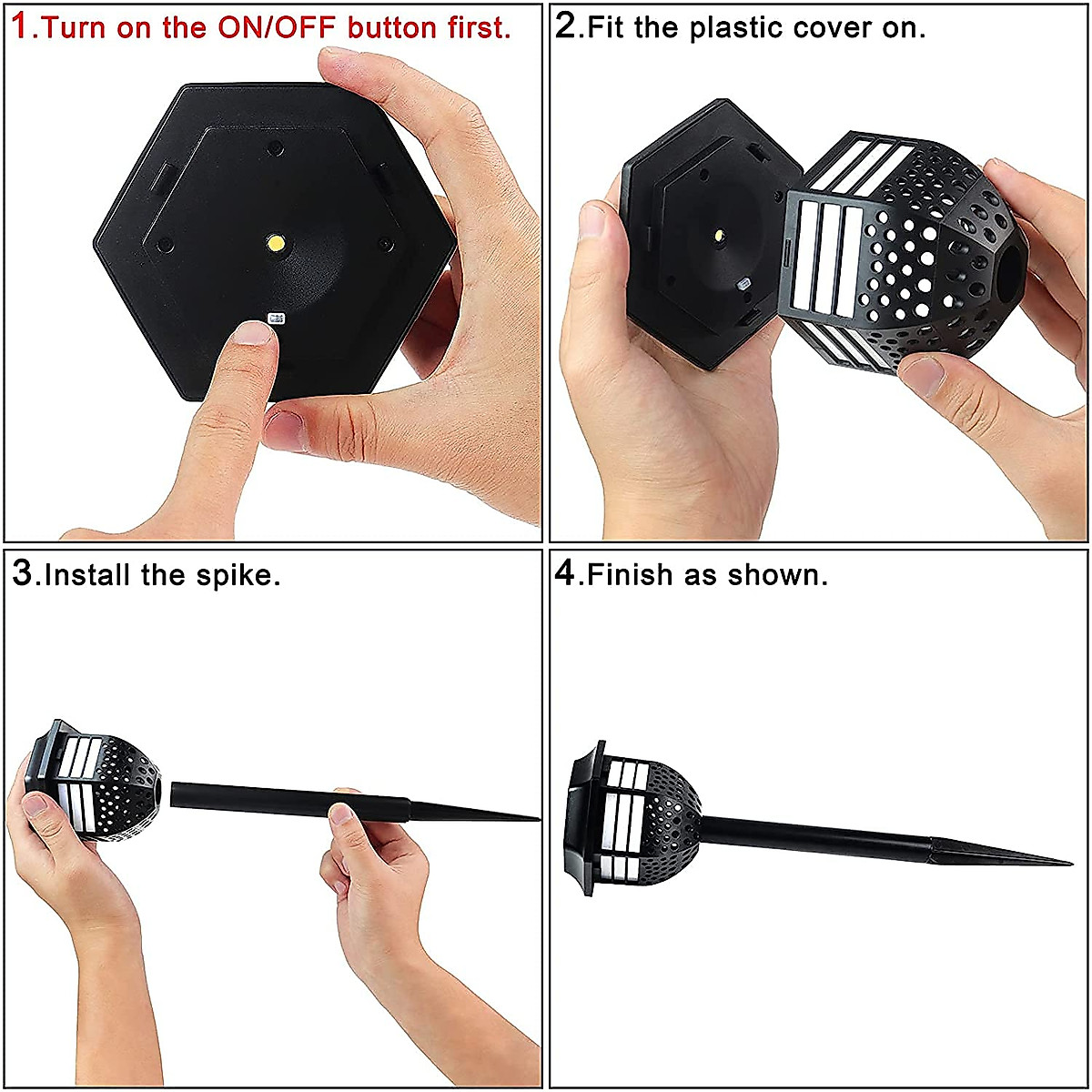 1.Turn on the ON/OFF button first.

2.Fit the plastic cover on.

3.Install the spike.

4.Finish as shown.