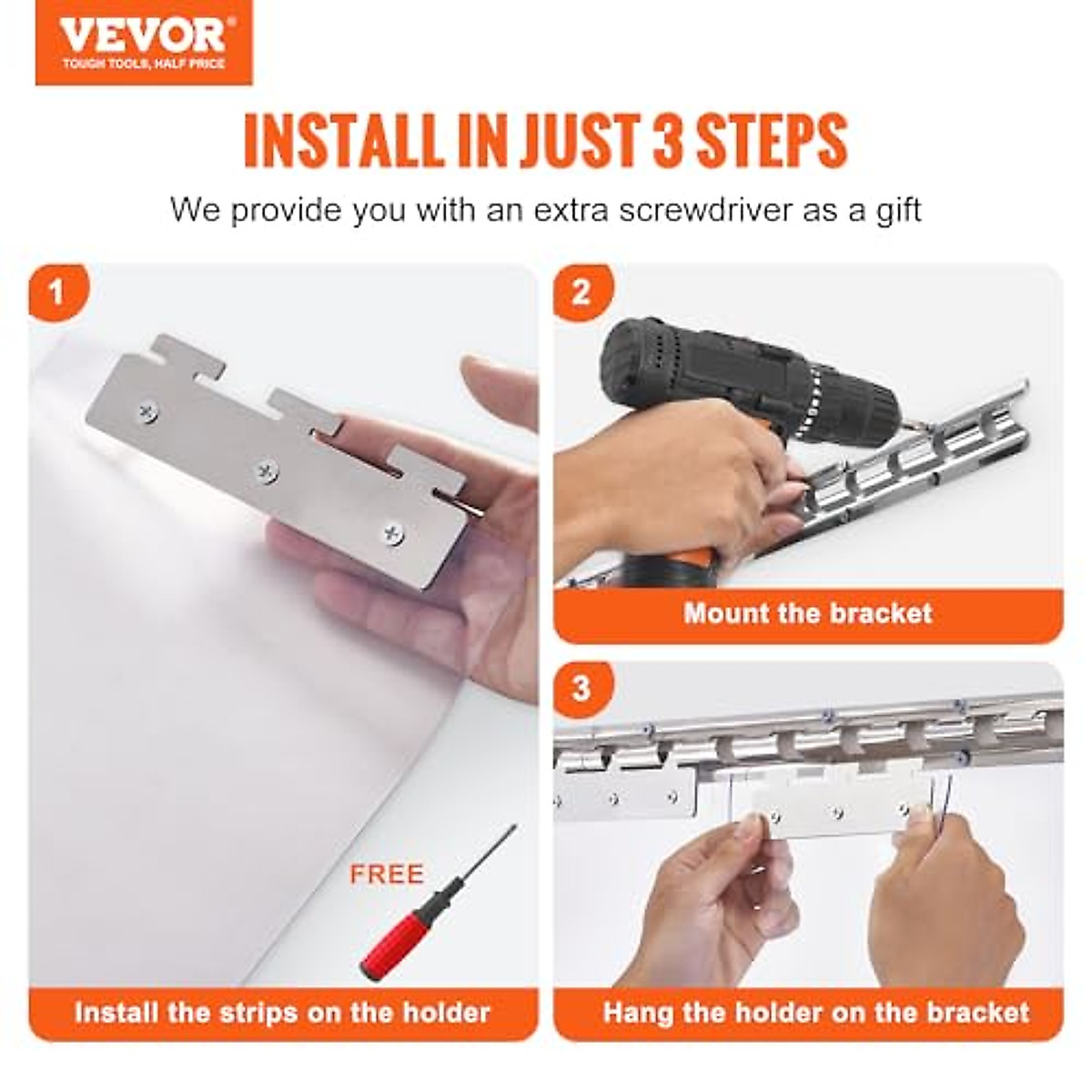 VEVOR
TOUGH TOOLS, HALF PRICE

INSTALL IN JUST 3 STEPS

We provide you with an extra screwdriver as a gift

1

FREE

Install the strips on the holder

2

Mount the bracket

3

Hang the holder on the bracket