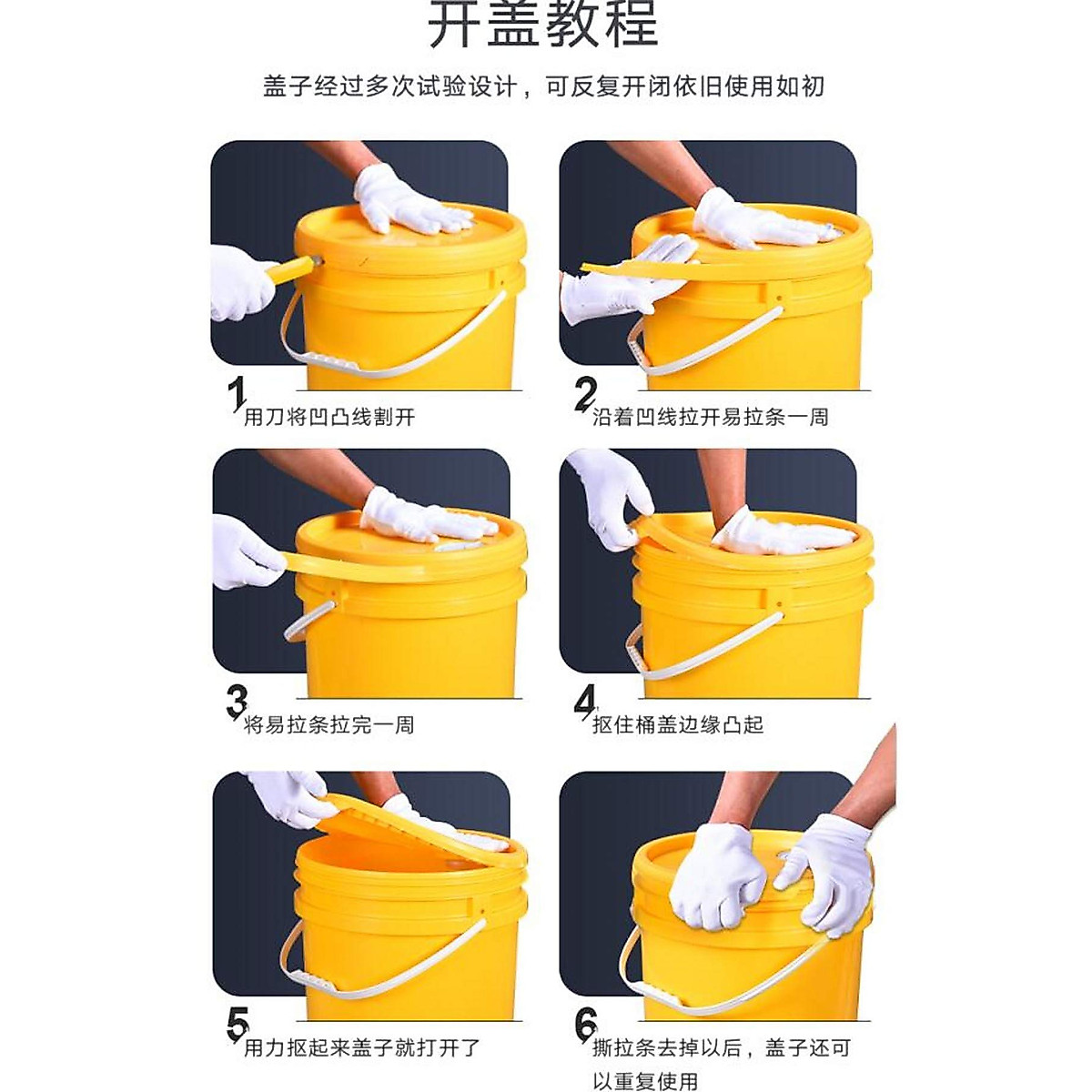 开盖教程

盖子经过多次试验设计，可反复开闭依旧使用如初

1 用刀将凹凸线割开

2 沿着凹线拉开易拉条一周

3 将易拉条拉完一周

4 抠住桶盖边缘凸起

5 用力抠起来盖子就打开了

6 撕拉条去掉以后，盖子还可以重复使用