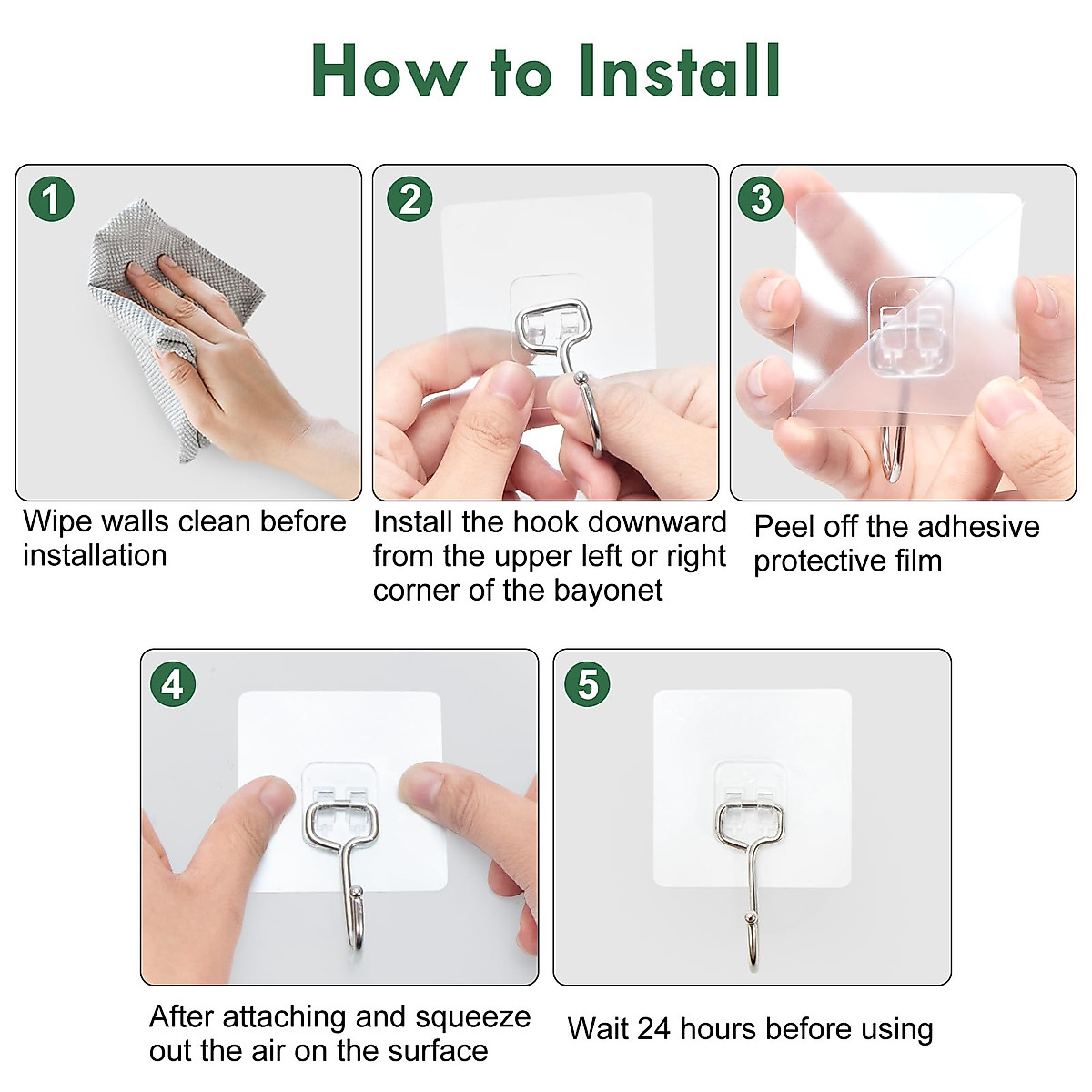 How to Install

1

Wipe walls clean before installation

2

Install the hook downward from the upper left or right corner of the bayonet

3

Peel off the adhesive protective film

4

After attaching and squeeze out the air on the surface

5

Wait 24 hours before using