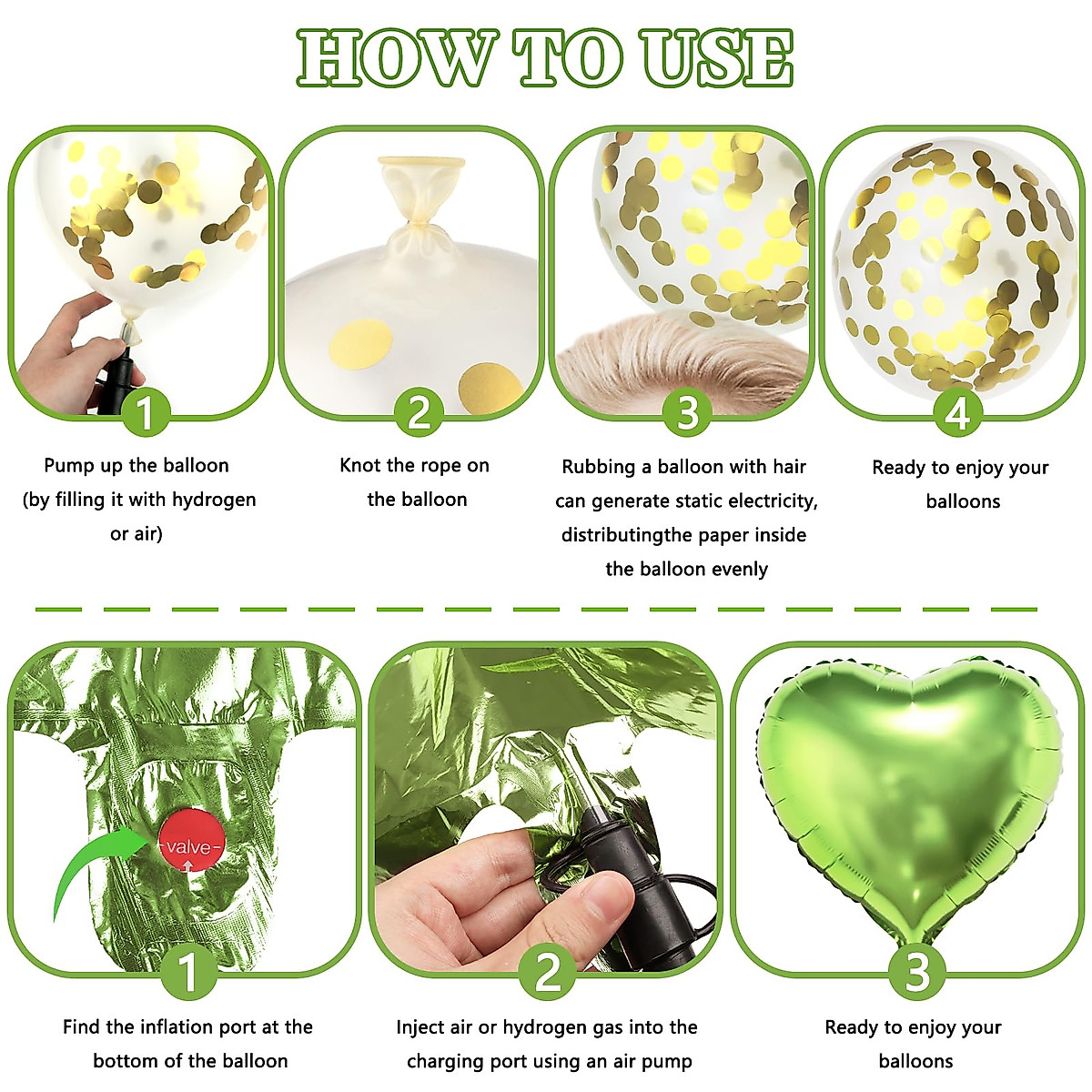 HOW TO USE

1

Pump up the balloon (by filling it with hydrogen or air)

2

Knot the rope on the balloon

3

Rubbing a balloon with hair can generate static electricity, distributingthe paper inside the balloon evenly

4

Ready to enjoy your balloons

valve

1

Find the inflation port at the bottom of the balloon

2

Inject air or hydrogen gas into the charging port using an air pump

3

Ready to enjoy your balloons