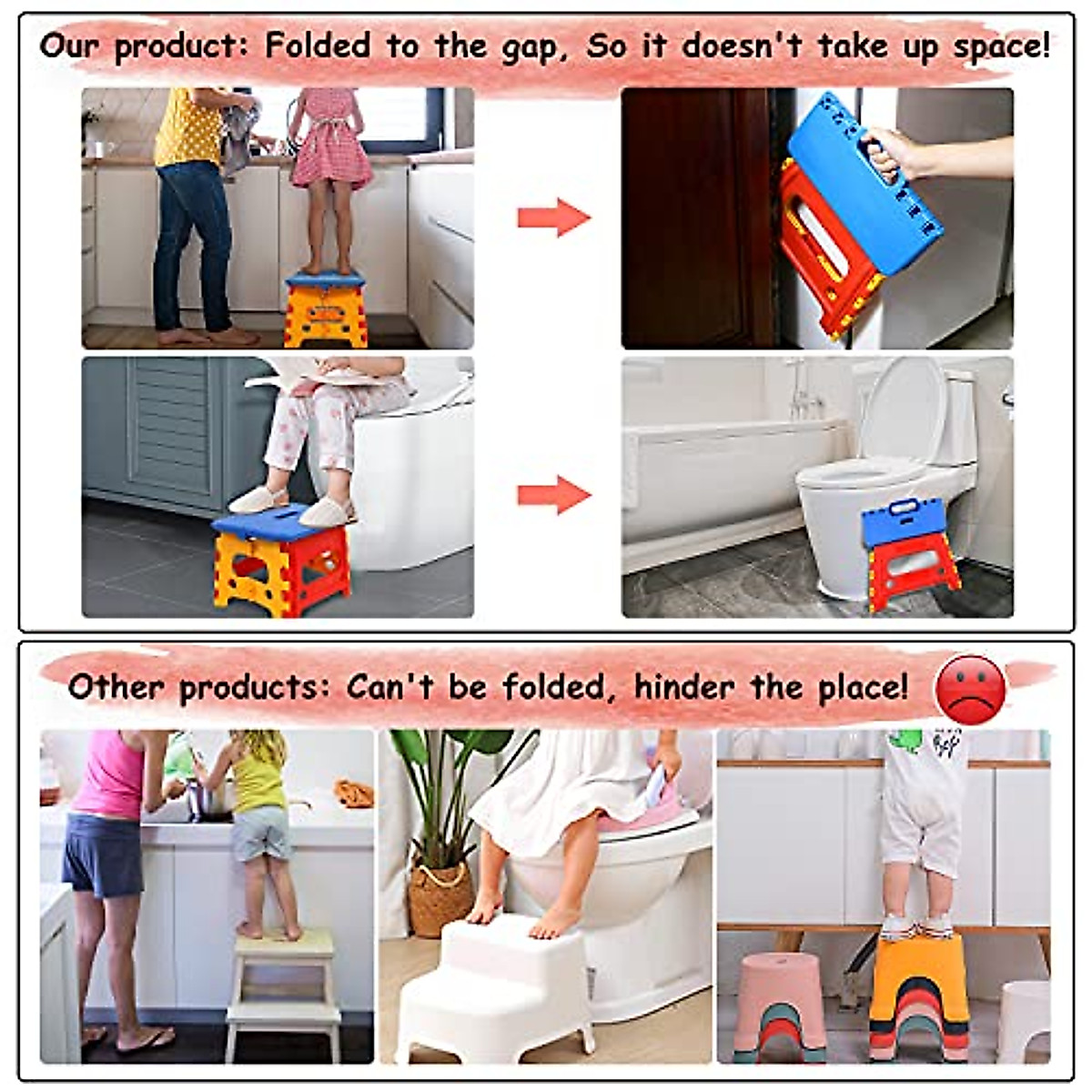 Our product: Folded to the gap, So it doesn't take up space!

Other products: Can't be folded, hinder the place!