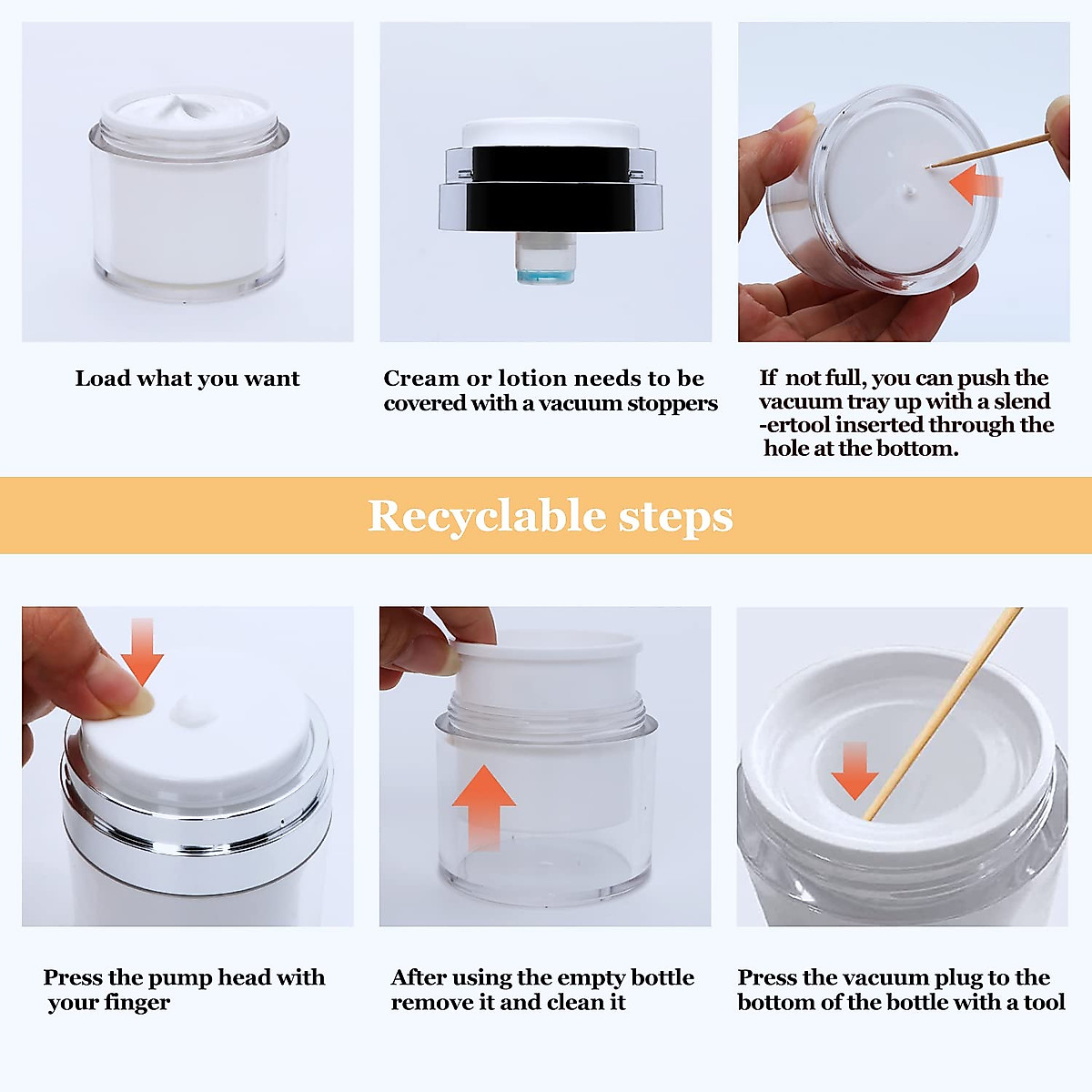 Load what you want

Cream or lotion needs to be covered with a vacuum stoppers

If not full, you can push the vacuum tray up with a slend -ertool inserted through the hole at the bottom.

Recyclable steps

Press the pump head with your finger

After using the empty bottle remove it and clean it

Press the vacuum plug to the bottom of the bottle with a tool