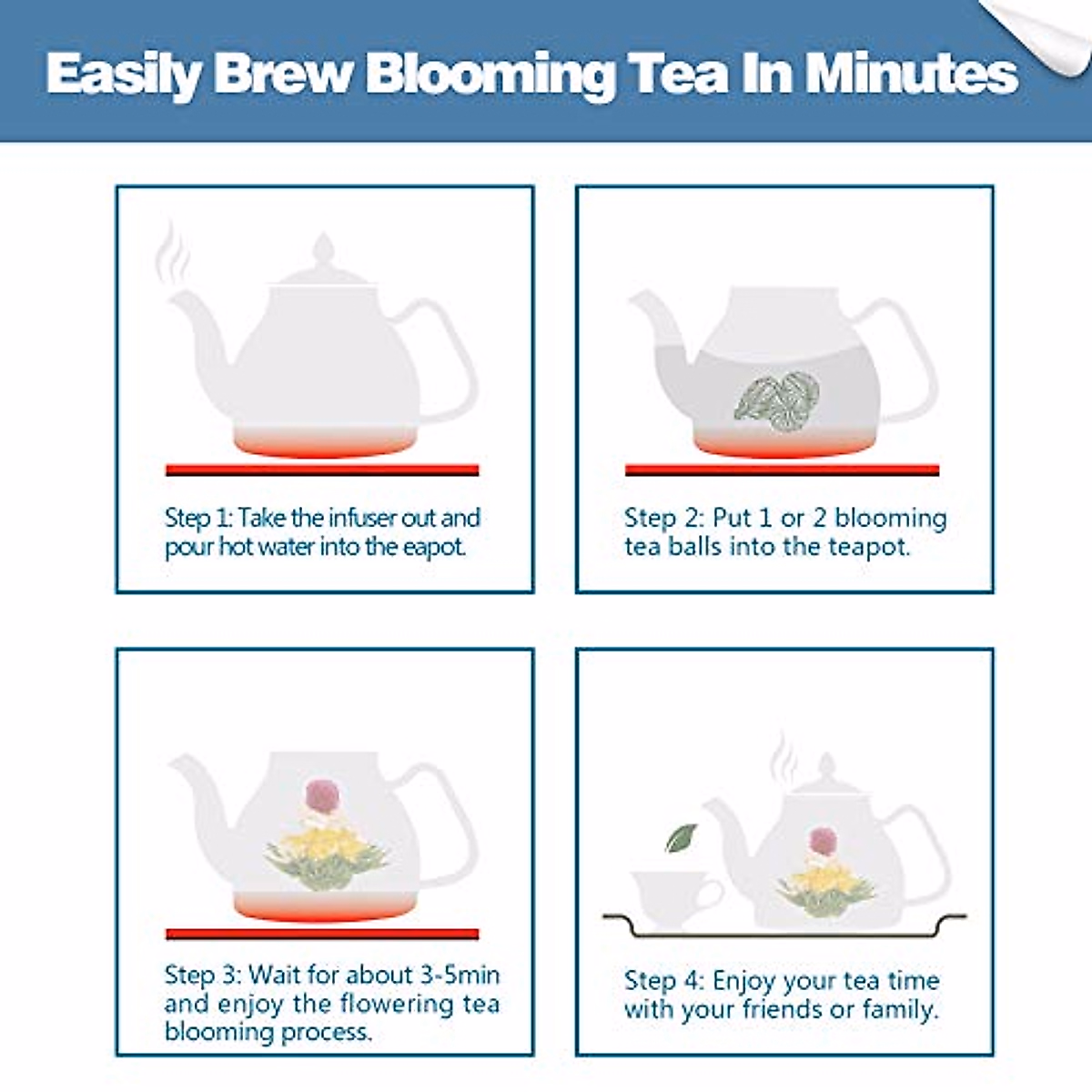 Easily Brew Blooming Tea In Minutes

Step 1: Take the infuser out and pour hot water into the eapot.

Step 2: Put 1 or 2 blooming tea balls into the teapot.

Step 3: Wait for about 3-5min and enjoy the flowering tea blooming process.

Step 4: Enjoy your tea time with your friends or family.