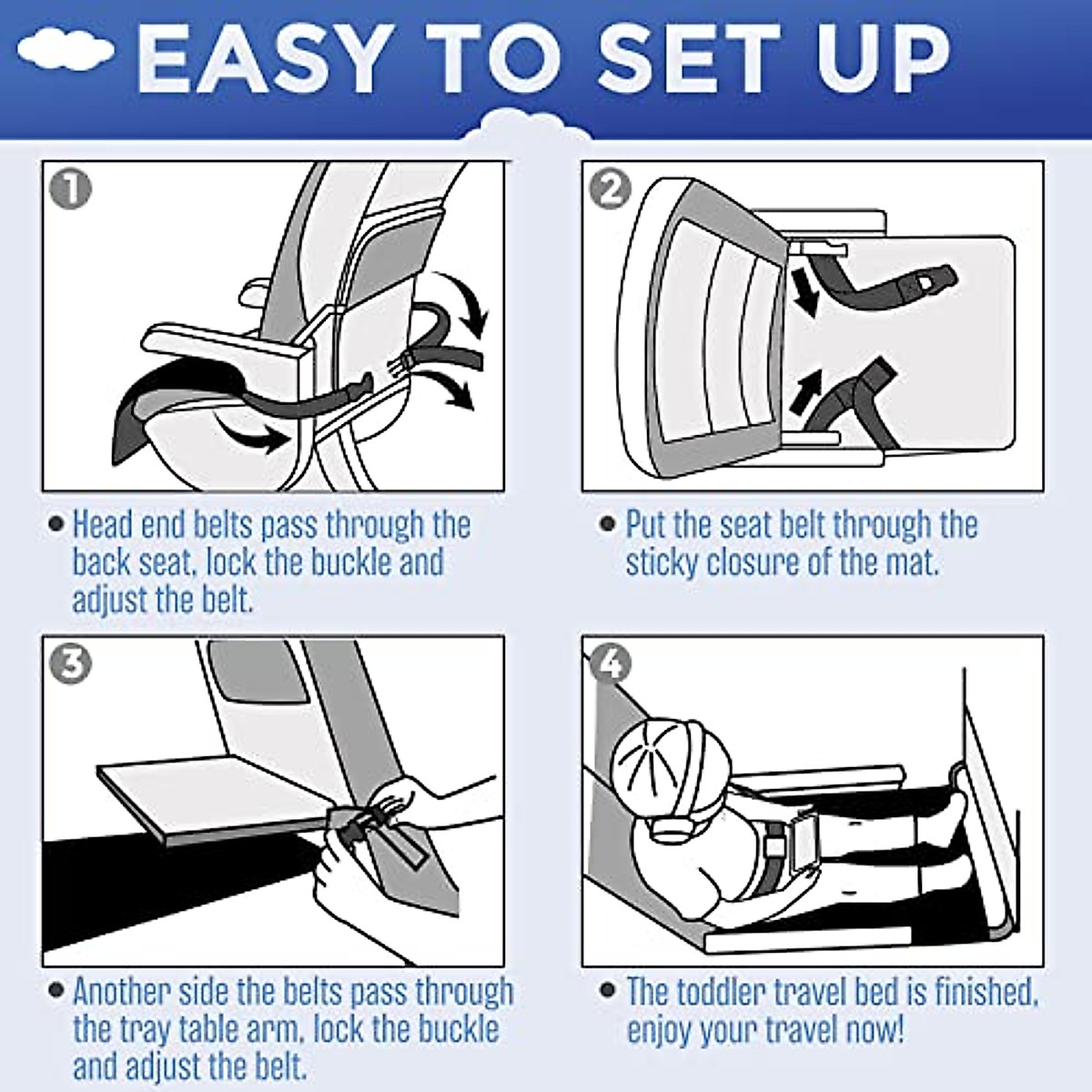 EASY TO SET UP

1

• Head end belts pass through the back seat, lock the buckle and adjust the belt.

2

• Put the seat belt through the sticky closure of the mat.

3

• Another side the belts pass through the tray table arm, lock the buckle and adjust the belt.

4

• The toddler travel bed is finished, enjoy your travel now!