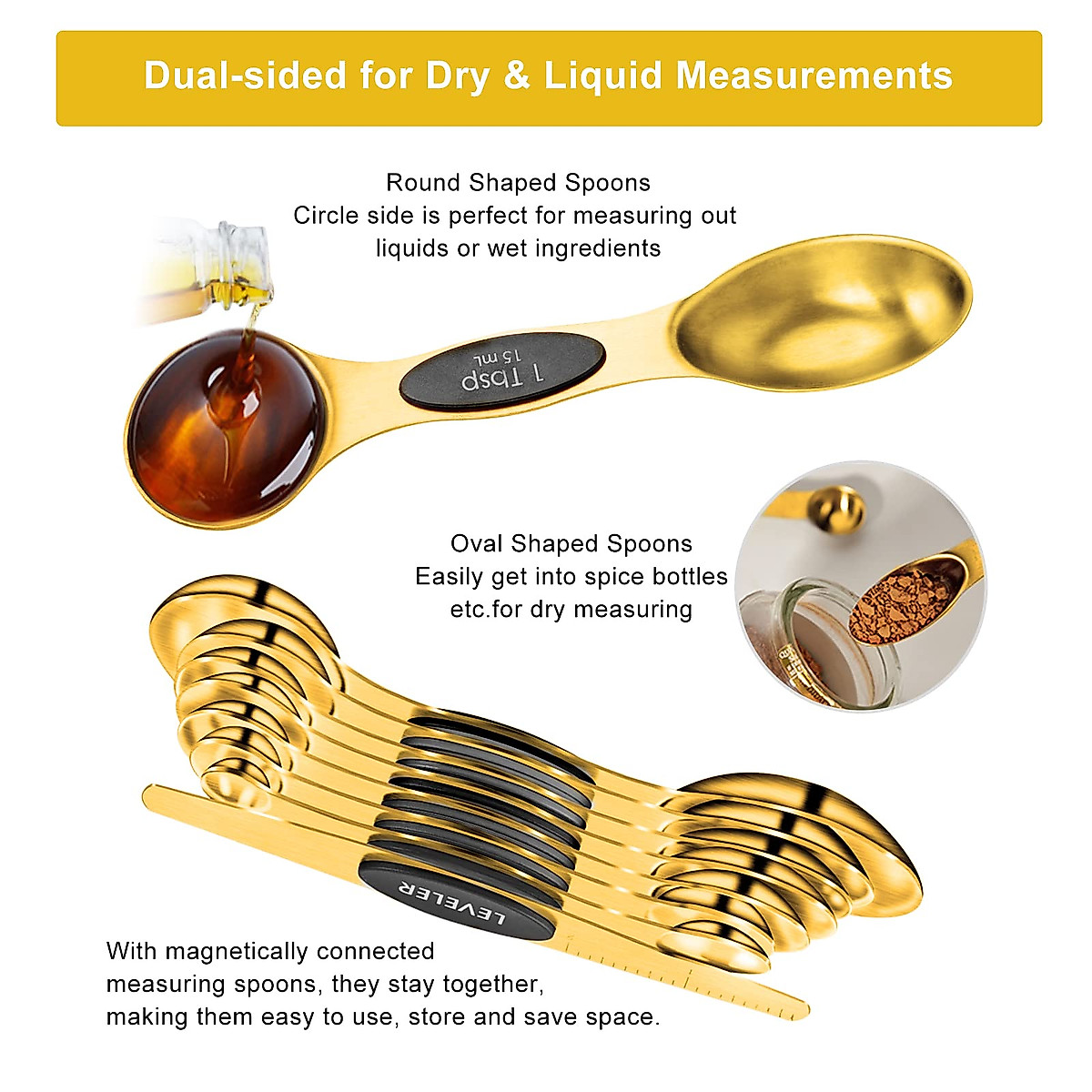 Dual-sided for Dry & Liquid Measurements

Round Shaped Spoons
Circle side is perfect for measuring out liquids or wet ingredients

1 Tbsp
15 mL

Oval Shaped Spoons
Easily get into spice bottles etc.for dry measuring

LEVELER

With magnetically connected measuring spoons, they stay together, making them easy to use, store and save space.