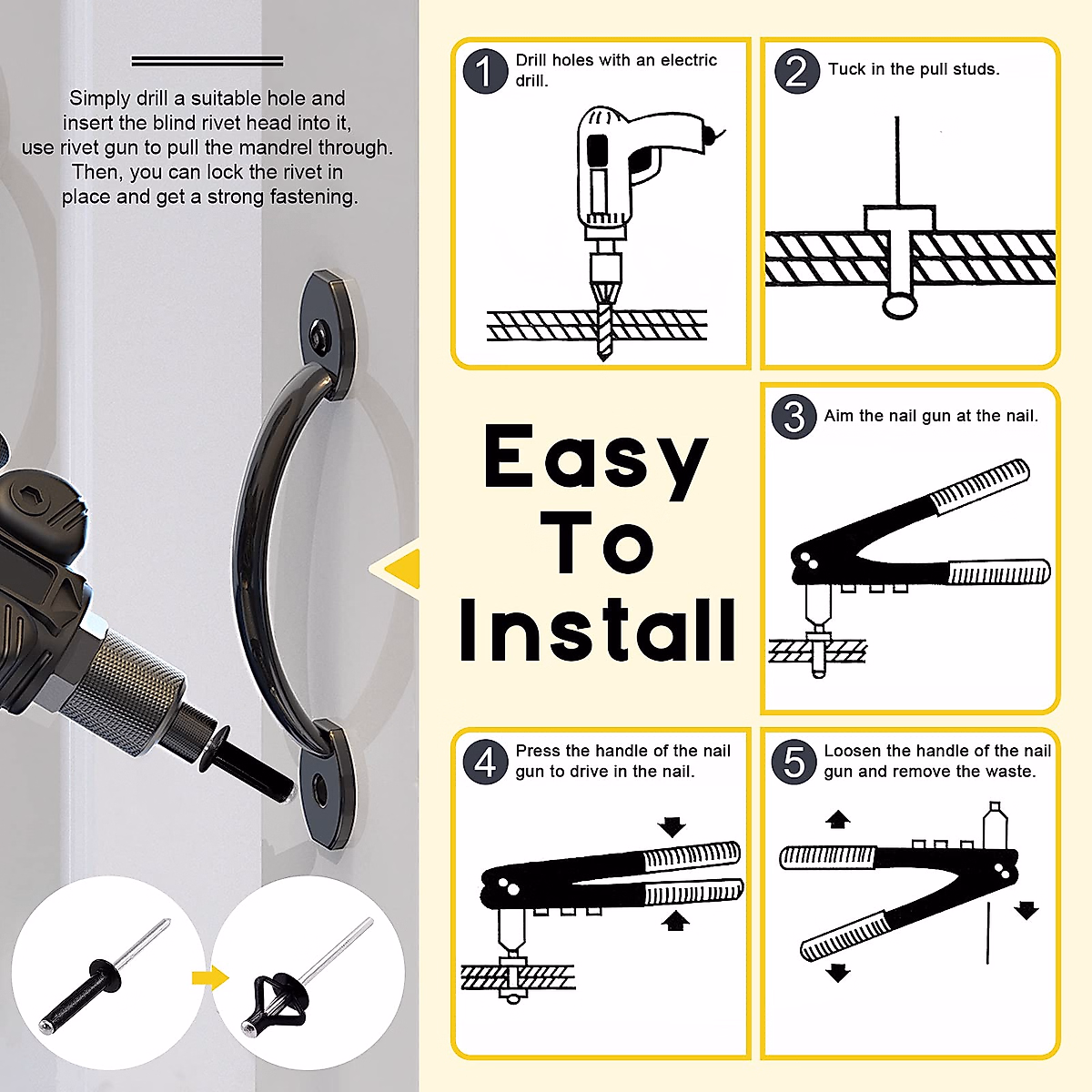 Simply drill a suitable hole and insert the blind rivet head into it, use rivet gun to pull the mandrel through. Then, you can lock the rivet in place and get a strong fastening.

1 Drill holes with an electric drill.

2 Tuck in the pull studs.

Easy To Install

3 Aim the nail gun at the nail.

4 Press the handle of the nail gun to drive in the nail.

5 Loosen the handle of the nail gun and remove the waste.