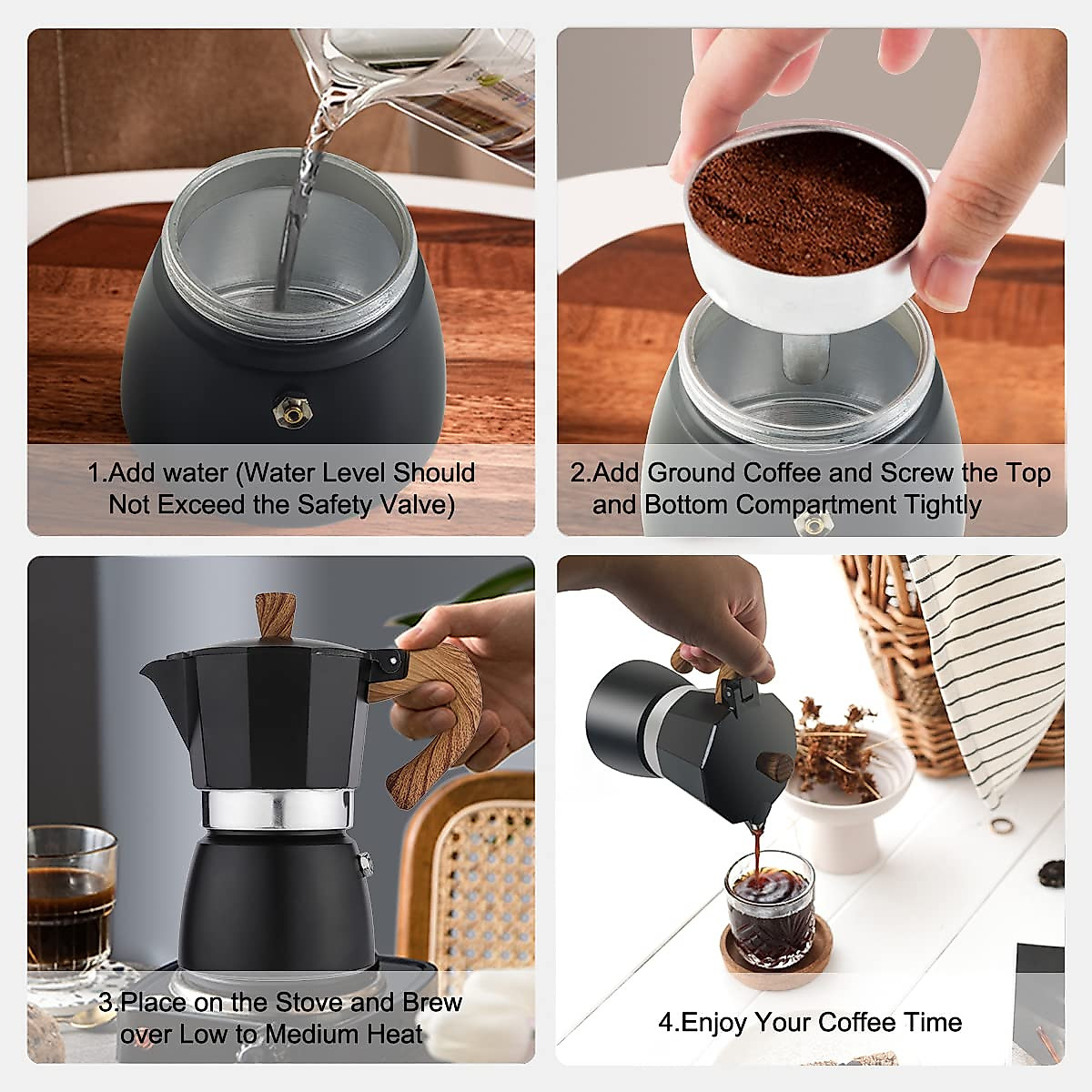 1.Add water (Water Level Should Not Exceed the Safety Valve)

2.Add Ground Coffee and Screw the Top and Bottom Compartment Tightly

3.Place on the Stove and Brew over Low to Medium Heat

4.Enjoy Your Coffee Time