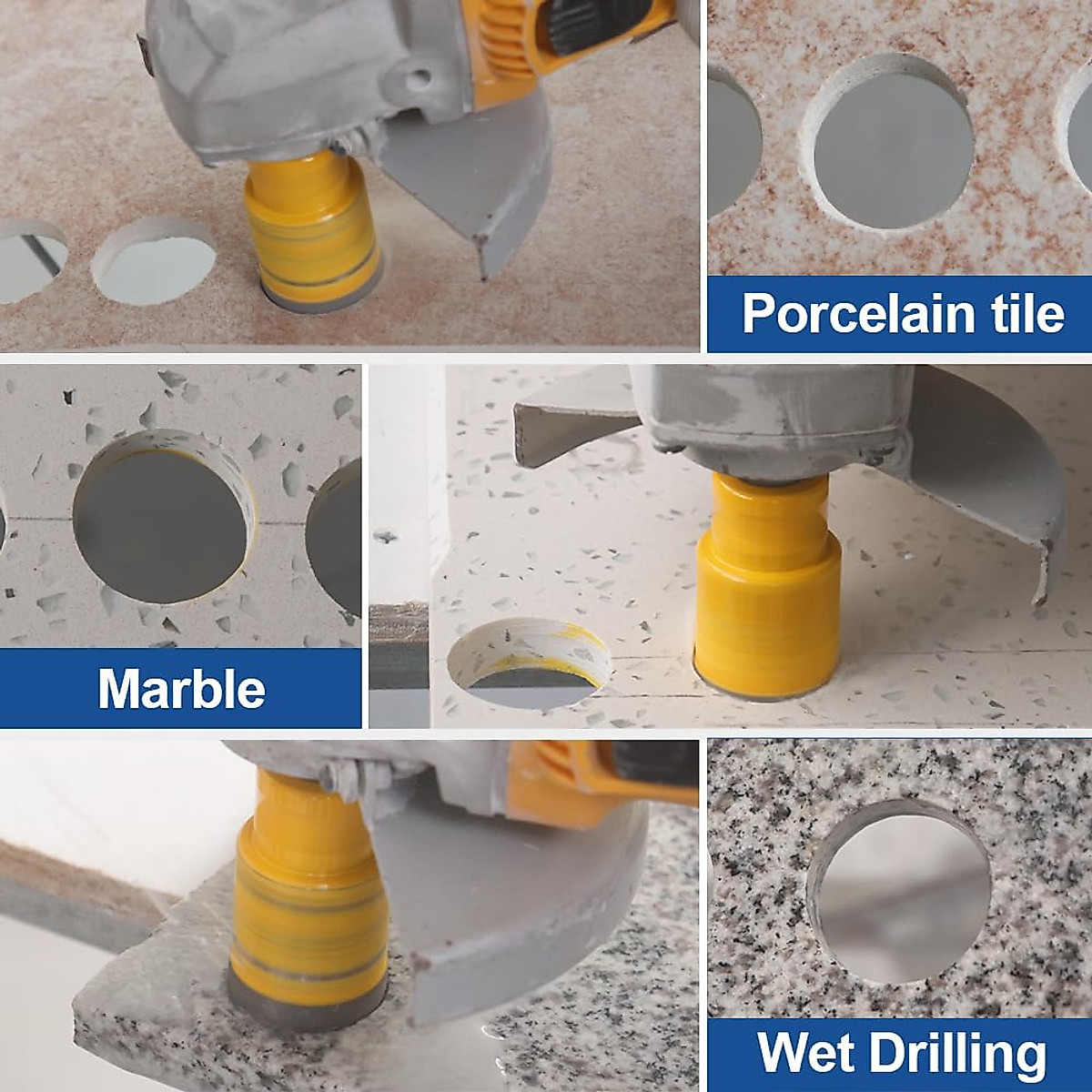 Porcelain tile

Marble

Wet Drilling