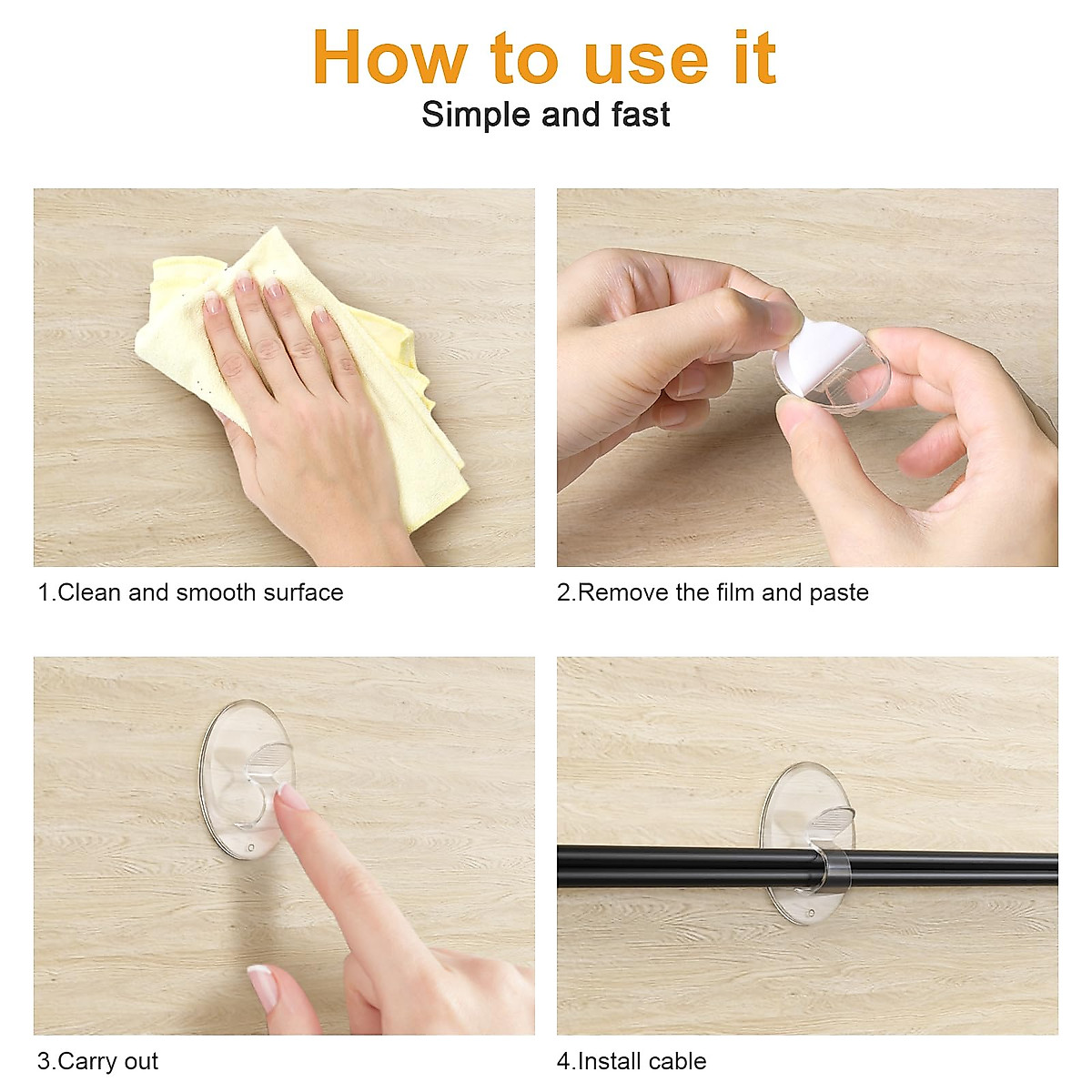 How to use it

Simple and fast

1.Clean and smooth surface

2.Remove the film and paste

3.Carry out

4.Install cable