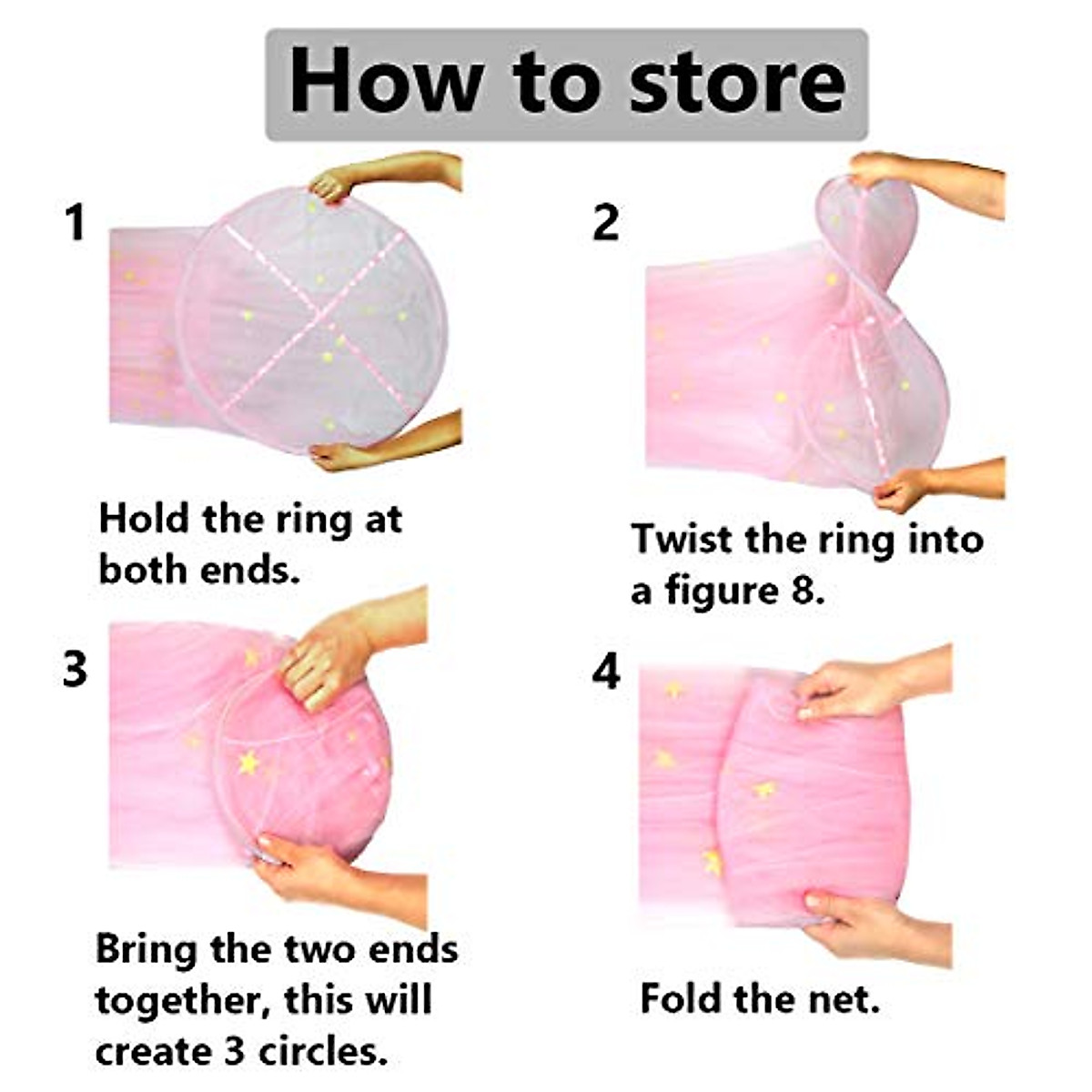 How to store

1

Hold the ring at both ends.

2

Twist the ring into a figure 8.

3

Bring the two ends together, this will create 3 circles.

4

Fold the net.