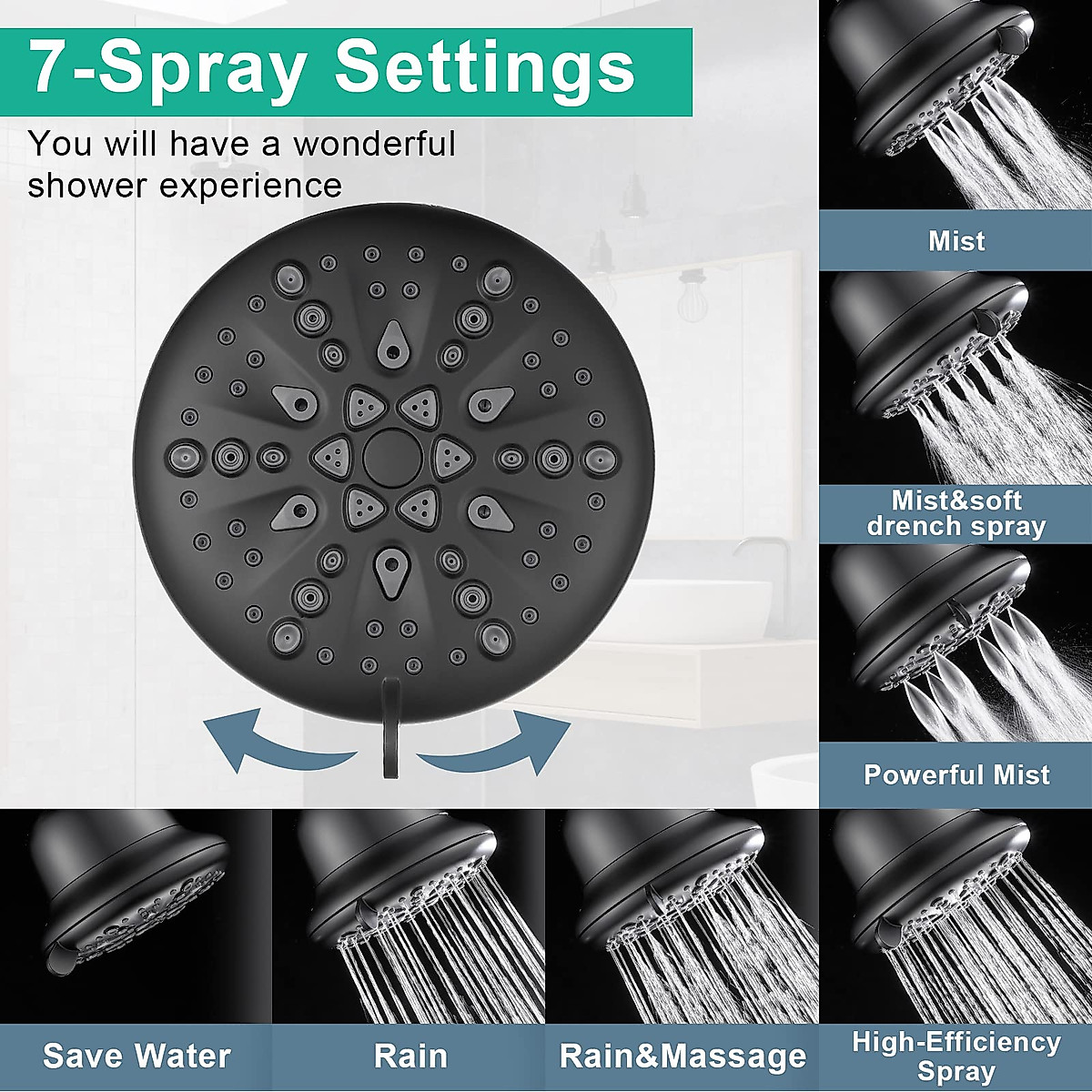 7-Spray Settings

You will have a wonderful shower experience

Mist

Mist&soft drench spray

Powerful Mist

Save Water

Rain

Rain&Massage

High-Efficiency Spray