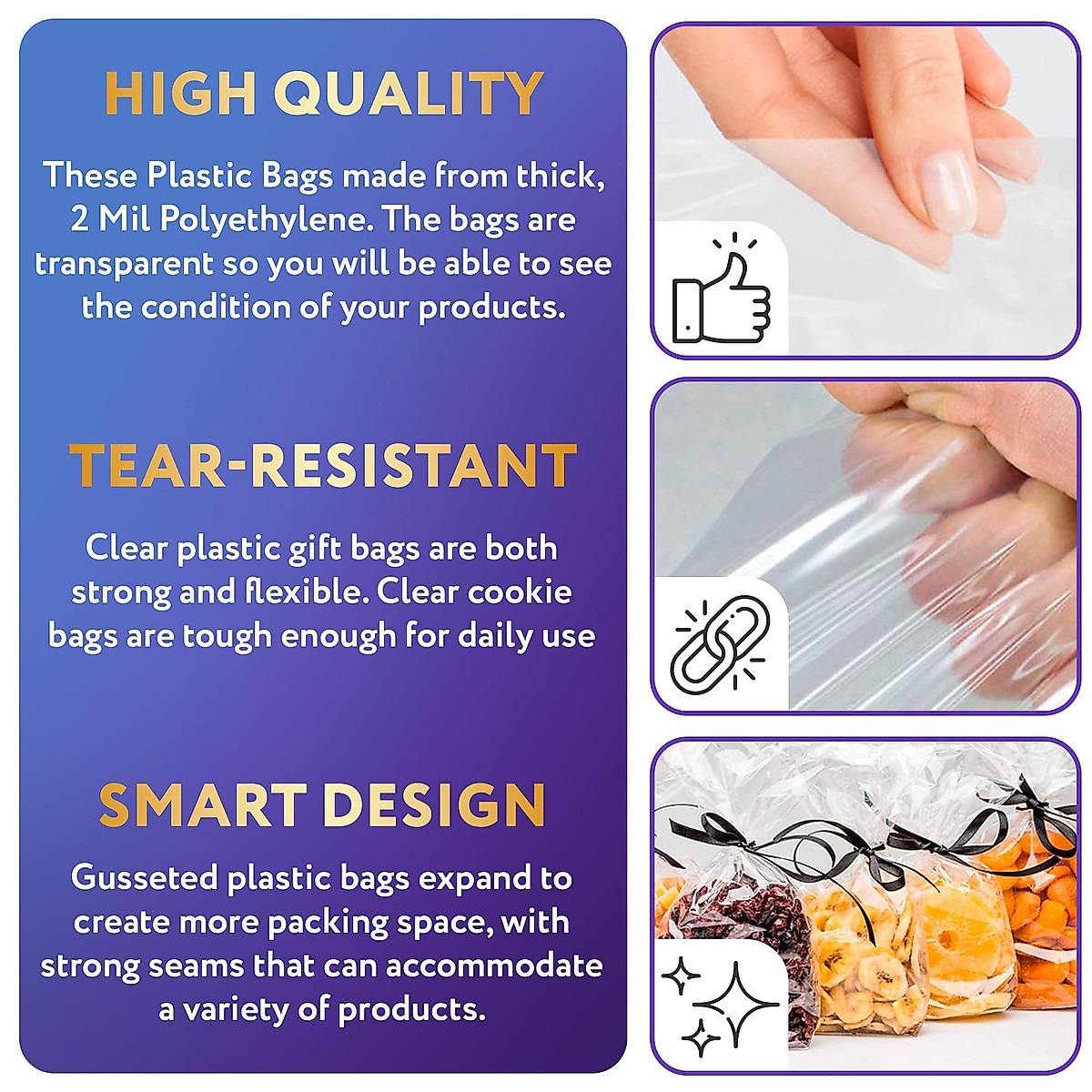 HIGH QUALITY

These Plastic Bags made from thick, 2 Mil Polyethylene. The bags are transparent so you will be able to see the condition of your products.

TEAR-RESISTANT

Clear plastic gift bags are both strong and flexible. Clear cookie bags are tough enough for daily use

SMART DESIGN

Gusseted plastic bags expand to create more packing space, with strong seams that can accommodate a variety of products.