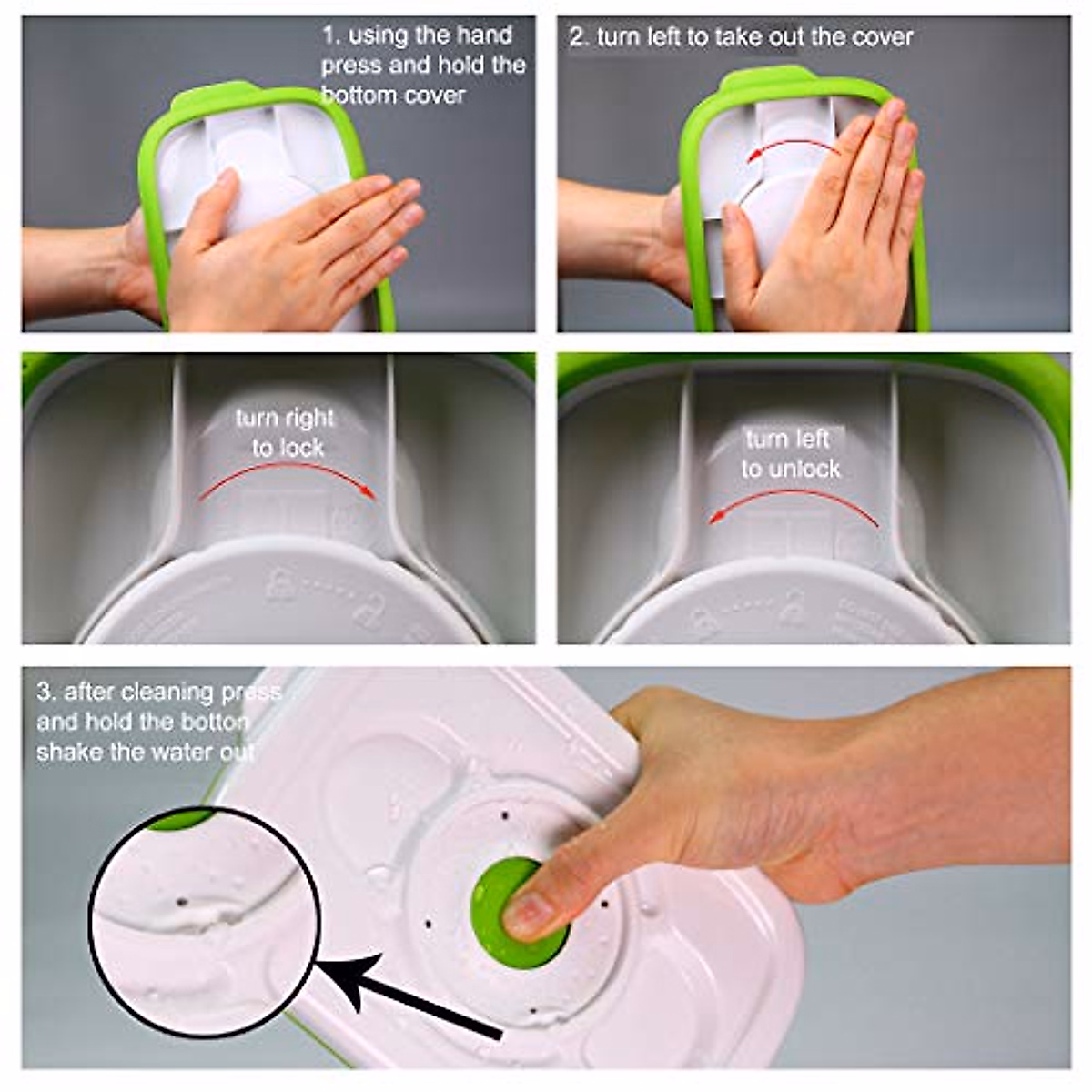 1. using the hand press and hold the bottom cover

2. turn left to take out the cover

turn right to lock

turn left to unlock

3. after cleaning press and hold the botton shake the water out