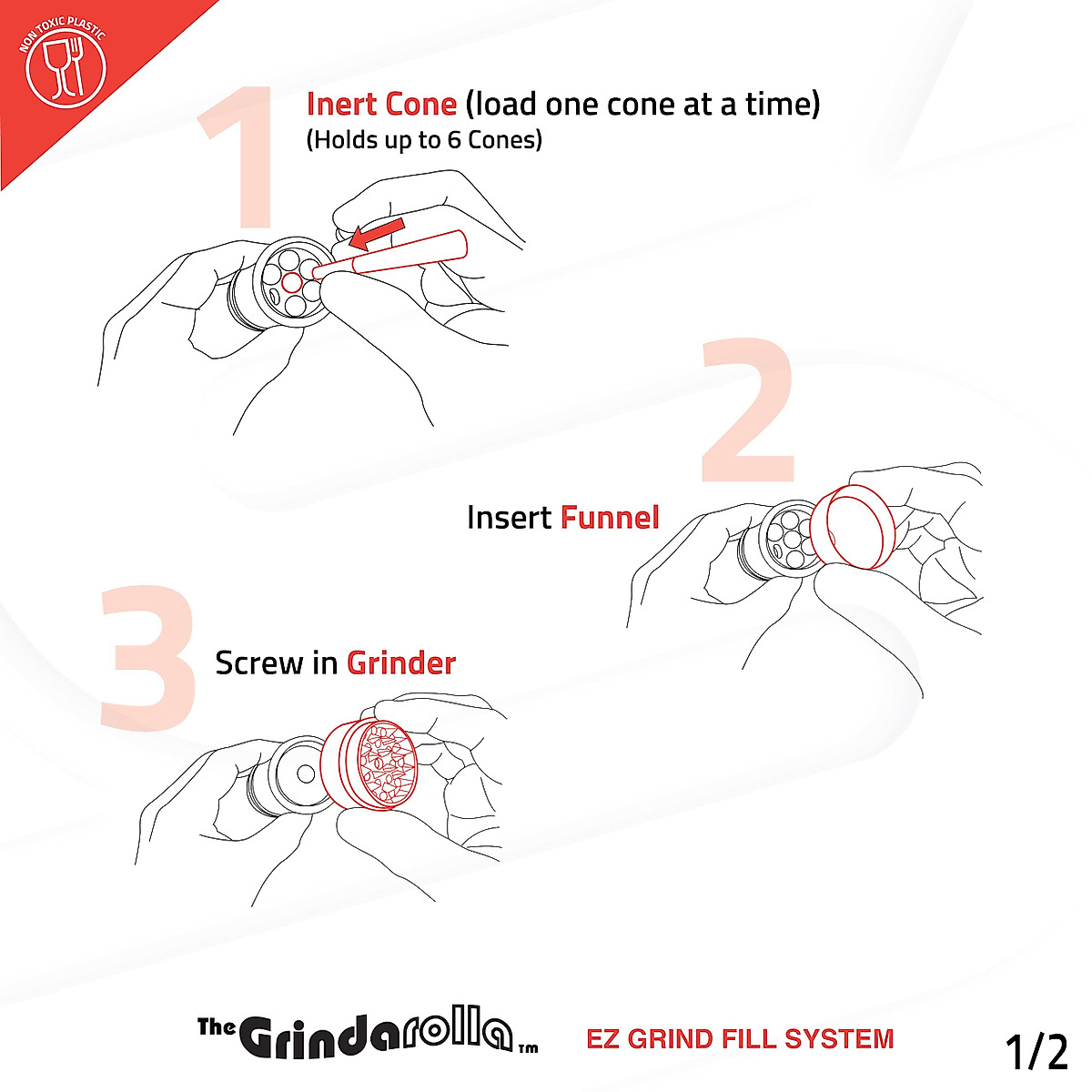 NON TOXIC PLASTIC

1
Inert Cone (load one cone at a time)
(Holds up to 6 Cones)

2
Insert Funnel

3
Screw in Grinder

The Grindarolla tm EZ GRIND FILL SYSTEM 1/2