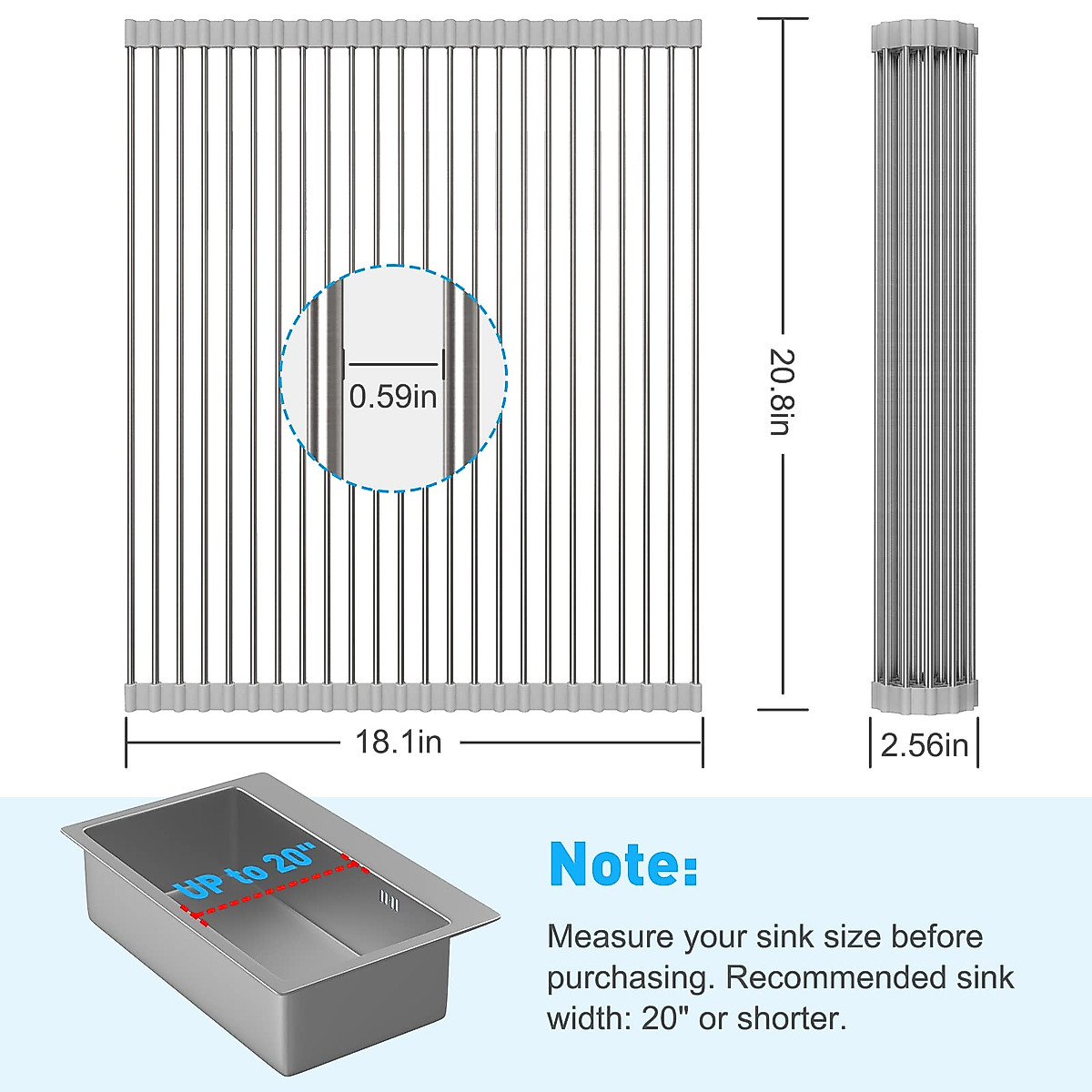 0.59in

20.8in

18.1in

2.56in

UP to 20"

Note:

Measure your sink size before purchasing. Recommended sink width: 20" or shorter.