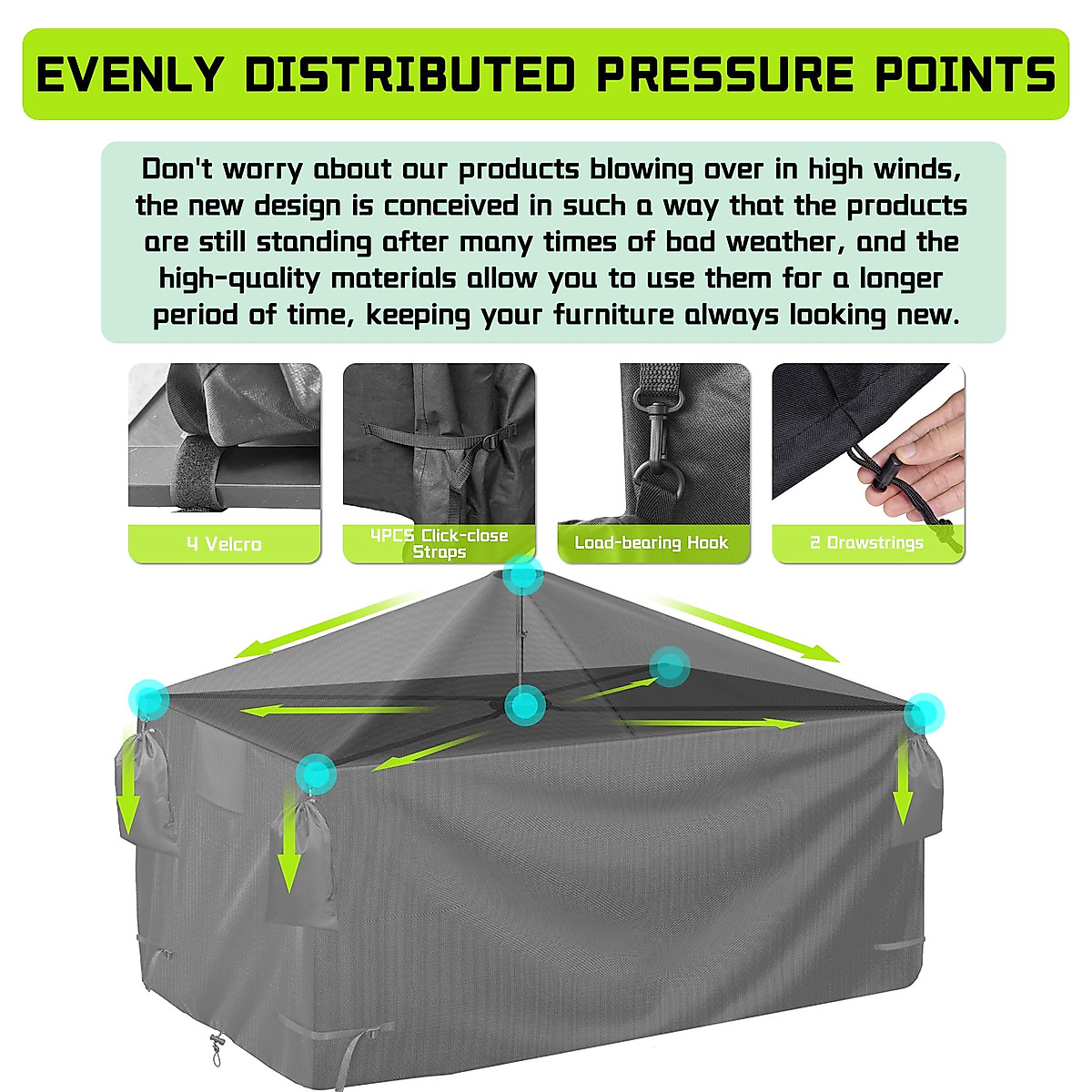 EVENLY DISTRIBUTED PRESSURE POINTS

Don't worry about our products blowing over in high winds, the new design is conceived in such a way that the products are still standing after many times of bad weather, and the high-quality materials allow you to use them for a longer period of time, keeping your furniture always looking new.

4 Velcro

4PCS Click-close Straps

Load-bearing Hook

2 Drawstrings