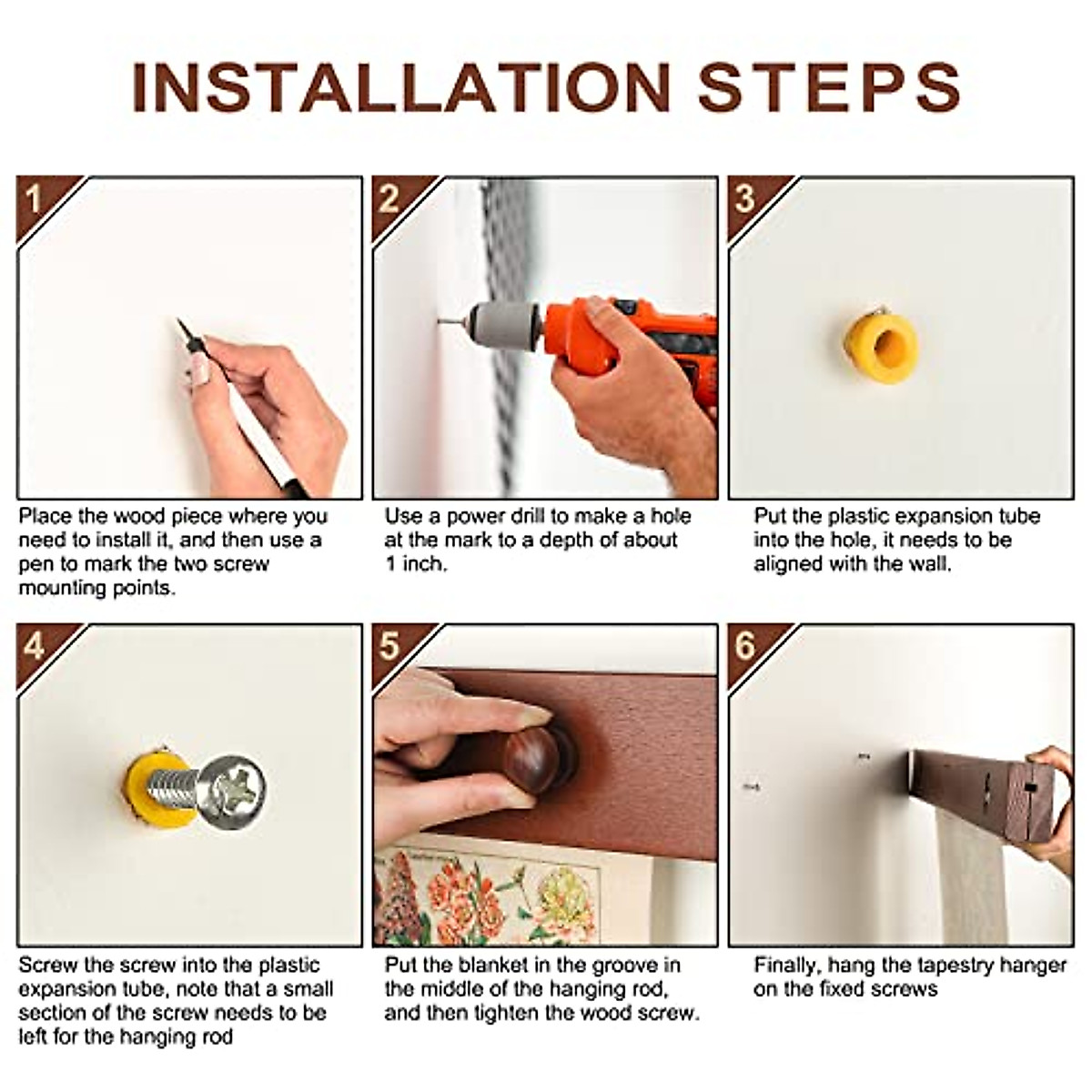 INSTALLATION STEPS

1

Place the wood piece where you need to install it, and then use a pen to mark the two screw mounting points.

2

Use a power drill to make a hole at the mark to a depth of about 1 inch.

3

Put the plastic expansion tube into the hole, it needs to be aligned with the wall.

4

Screw the screw into the plastic expansion tube, note that a small section of the screw needs to be left for the hanging rod

5

Put the blanket in the groove in the middle of the hanging rod, and then tighten the wood screw.

6

Finally, hang the tapestry hanger on the fixed screws