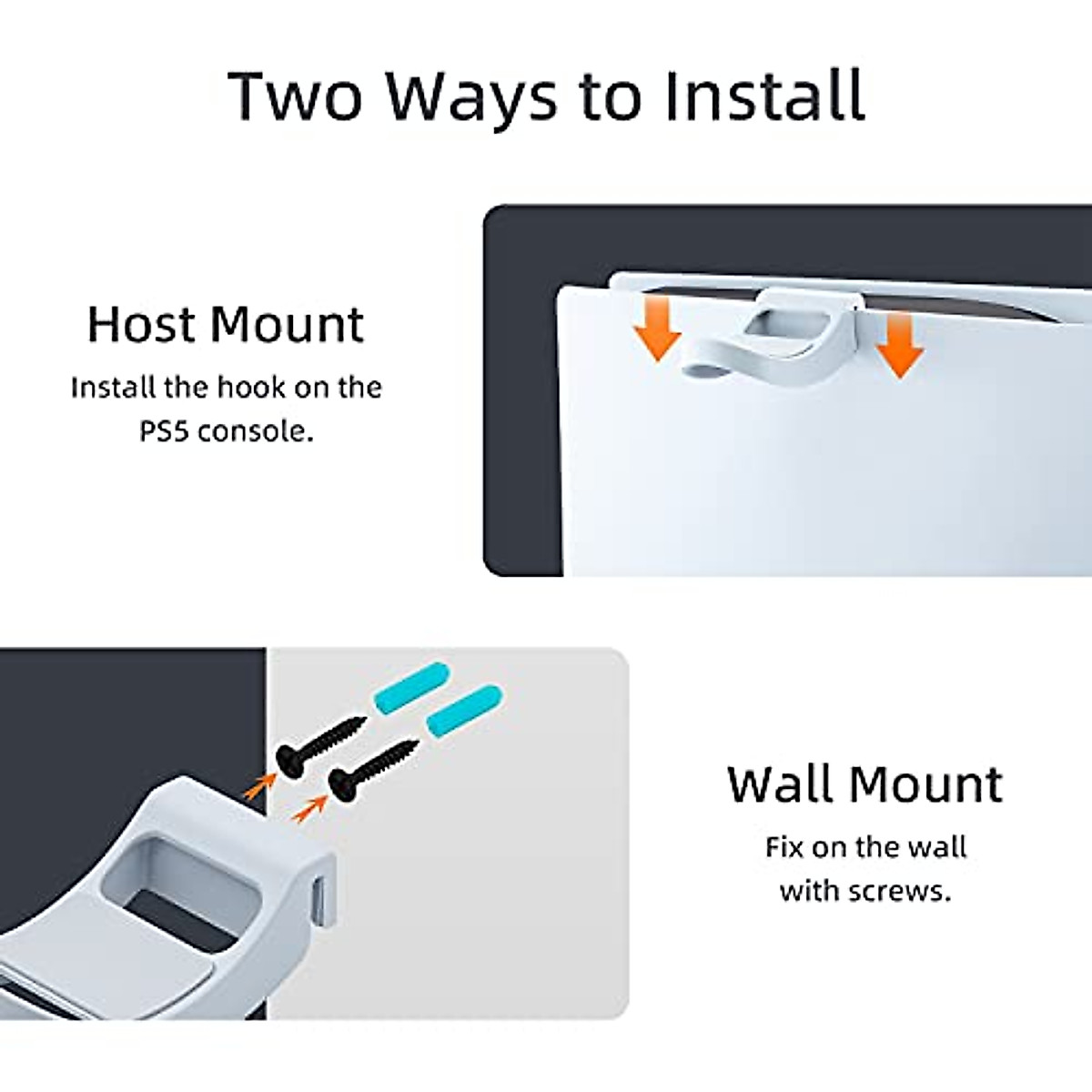 Two Ways to Install

Host Mount
Install the hook on the PS5 console.

Wall Mount
Fix on the wall with screws.