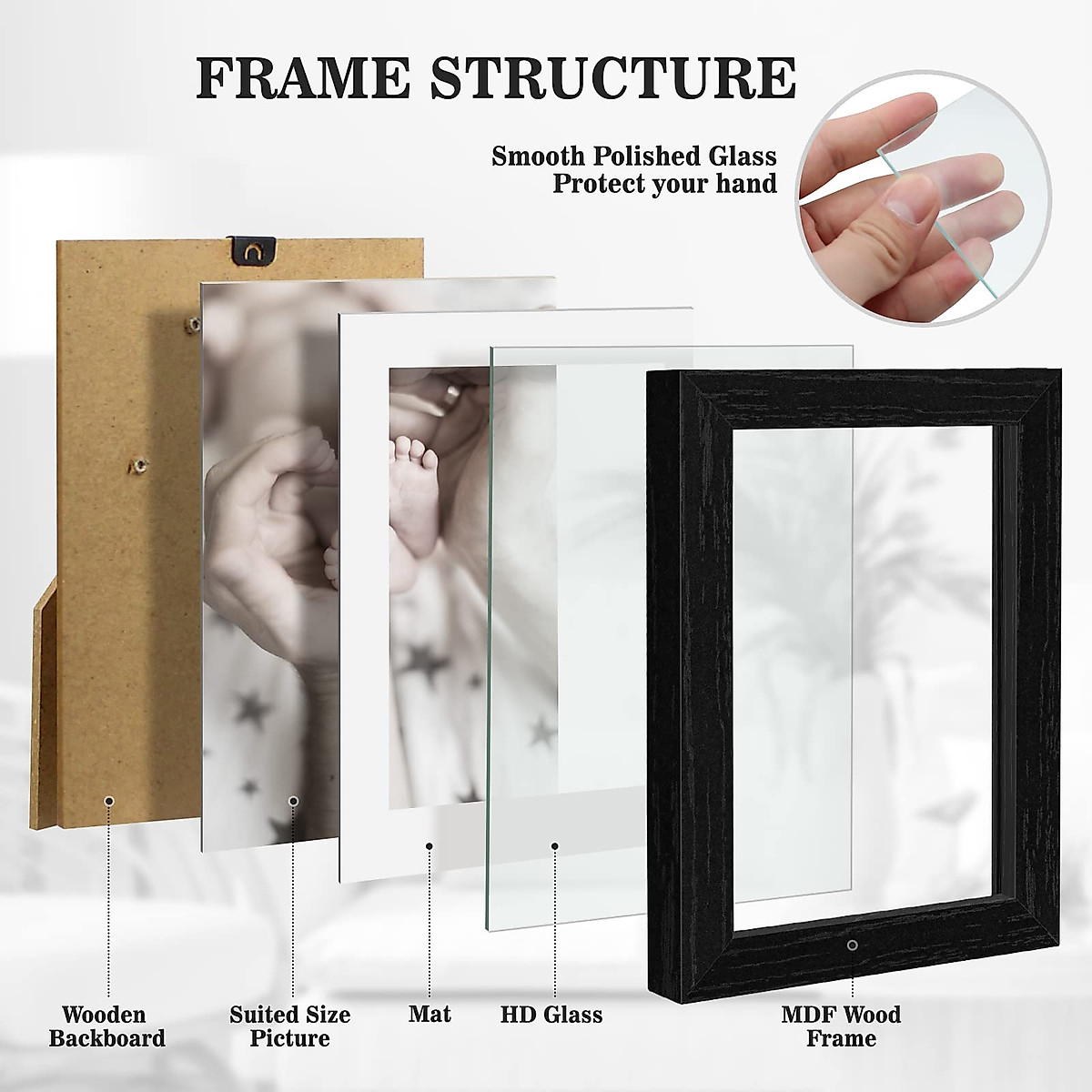 FRAME STRUCTURE

Smooth Polished Glass
Protect your hand

Wooden Backboard

Suited Size Picture

Mat

HD Glass

MDF Wood Frame