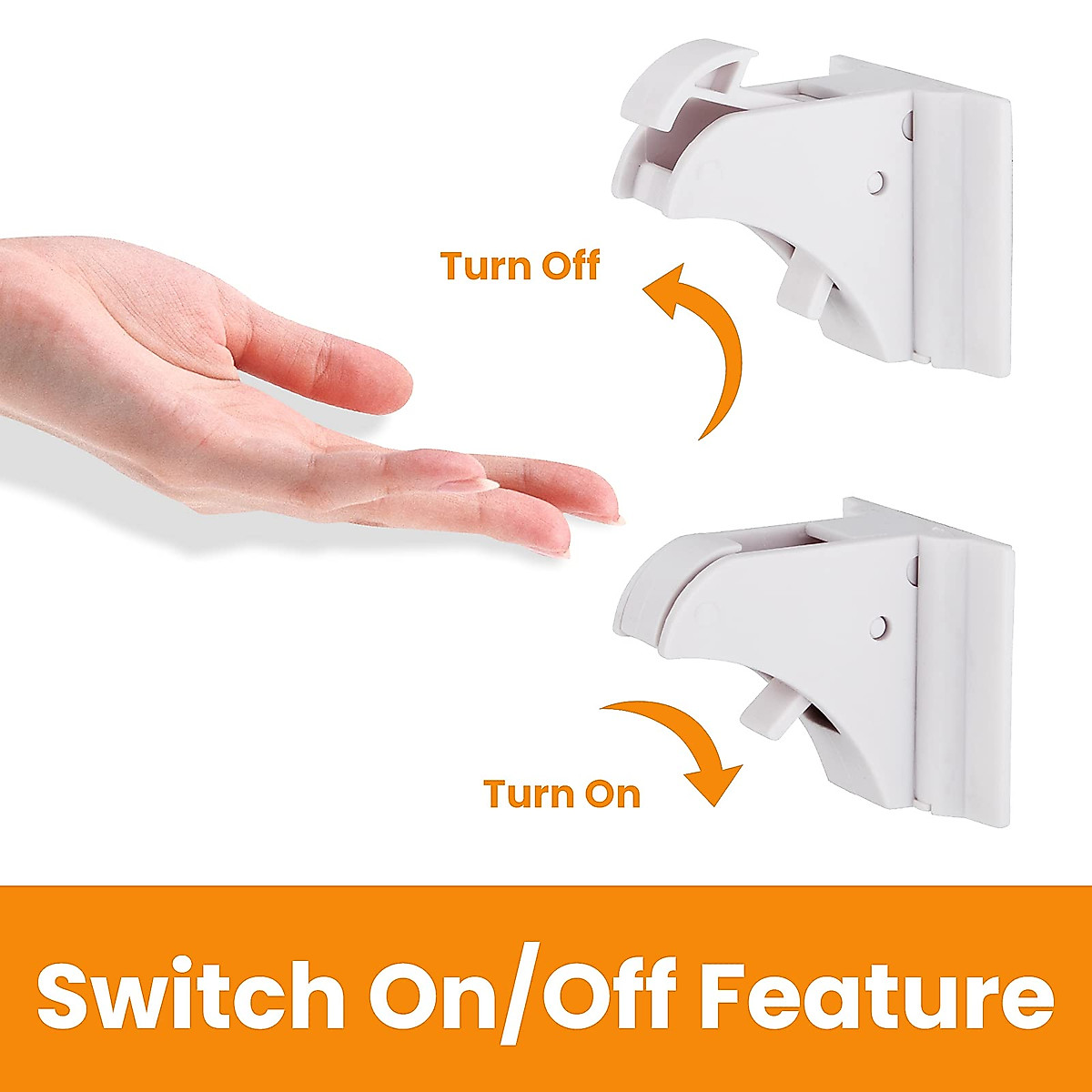 Turn Off

Turn On

Switch On/Off Feature