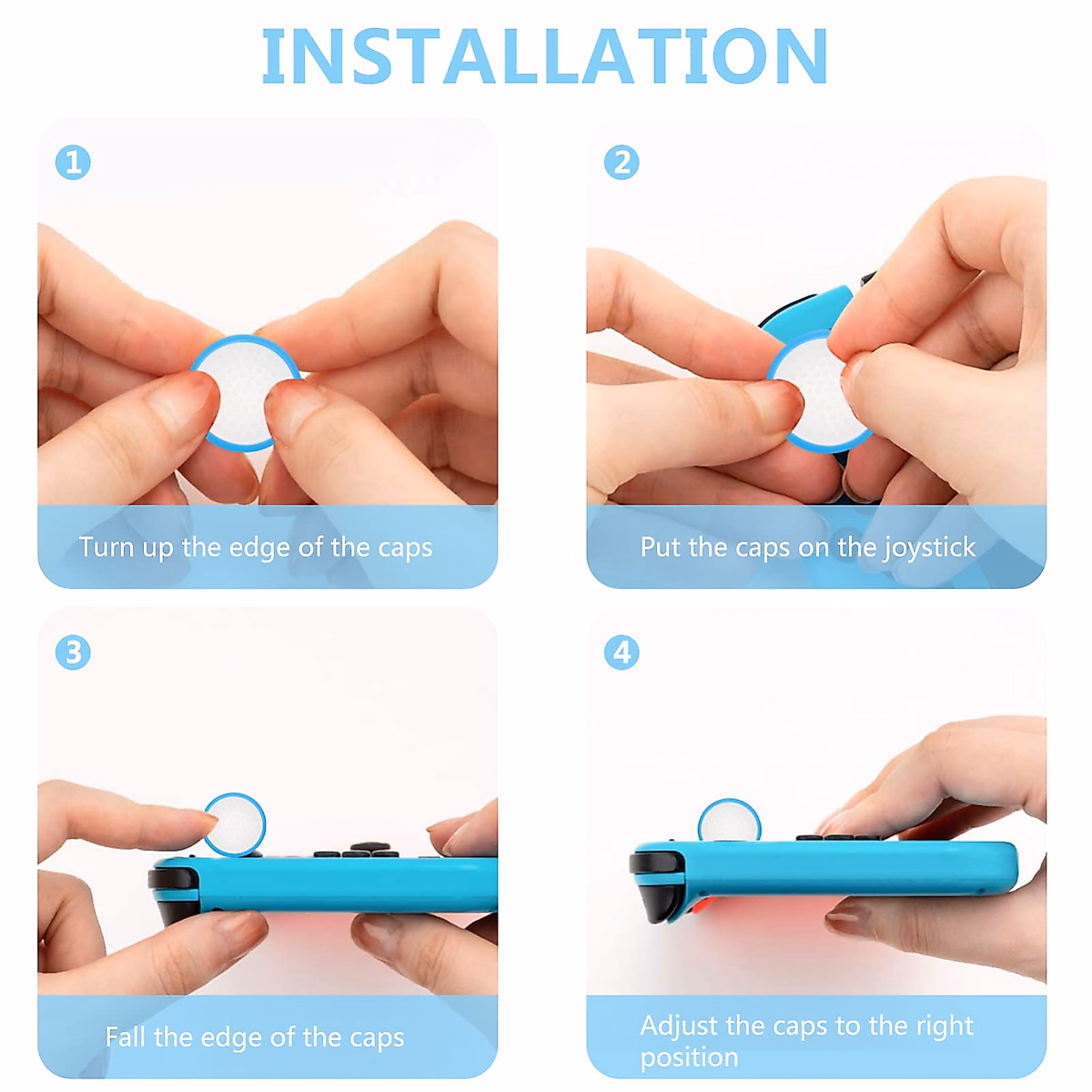 INSTALLATION

1

Turn up the edge of the caps

2

Put the caps on the joystick

3

Fall the edge of the caps

4

Adjust the caps to the right position