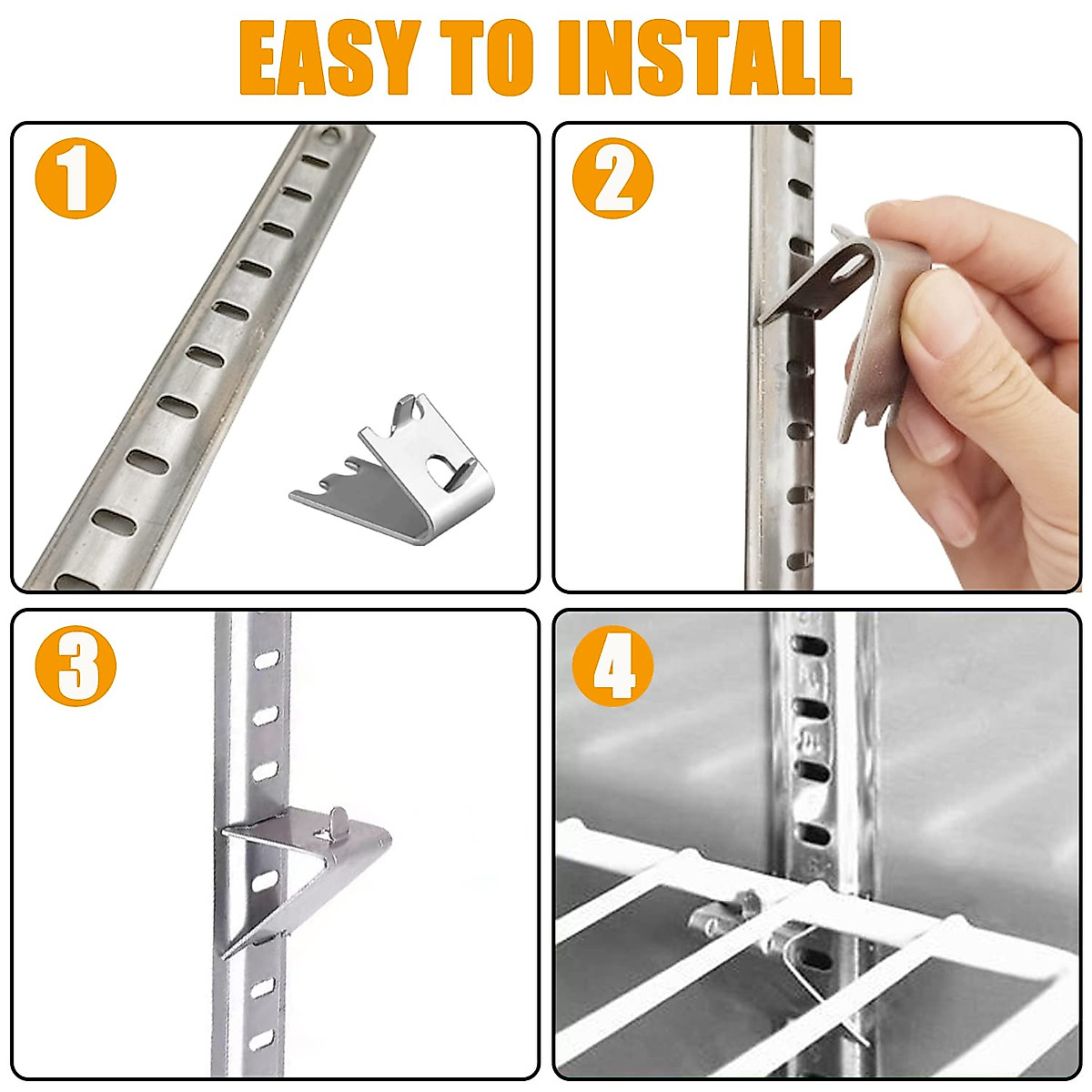 EASY TO INSTALL

1

2

3

4