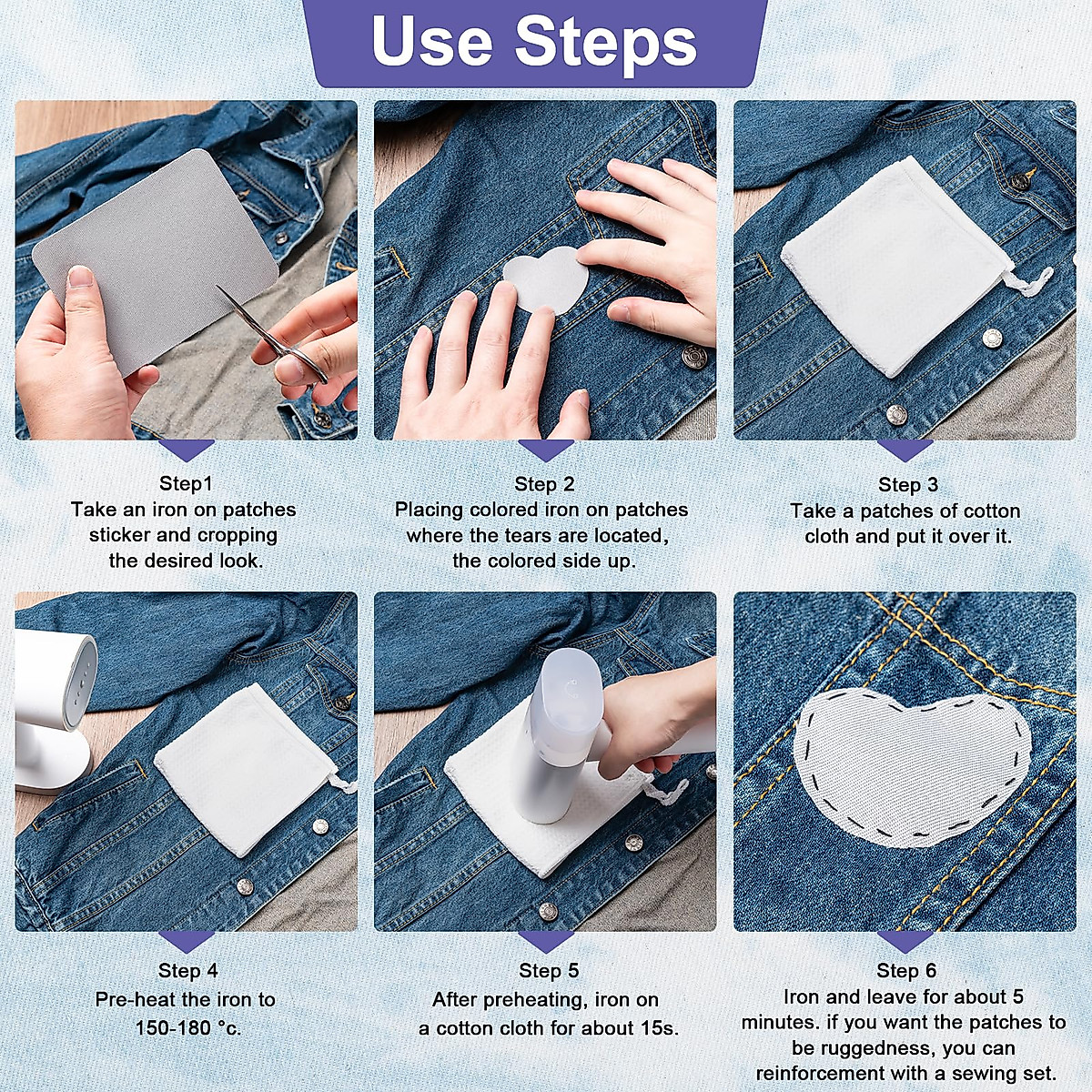 Use Steps

Step1
Take an iron on patches sticker and cropping the desired look.

Step 2
Placing colored iron on patches where the tears are located, the colored side up.

Step 3
Take a patches of cotton cloth and put it over it.

Step 4
Pre-heat the iron to 150-180 °c.

Step 5
After preheating, iron on a cotton cloth for about 15s.

Step 6
Iron and leave for about 5 minutes. if you want the patches to be ruggedness, you can reinforcement with a sewing set.