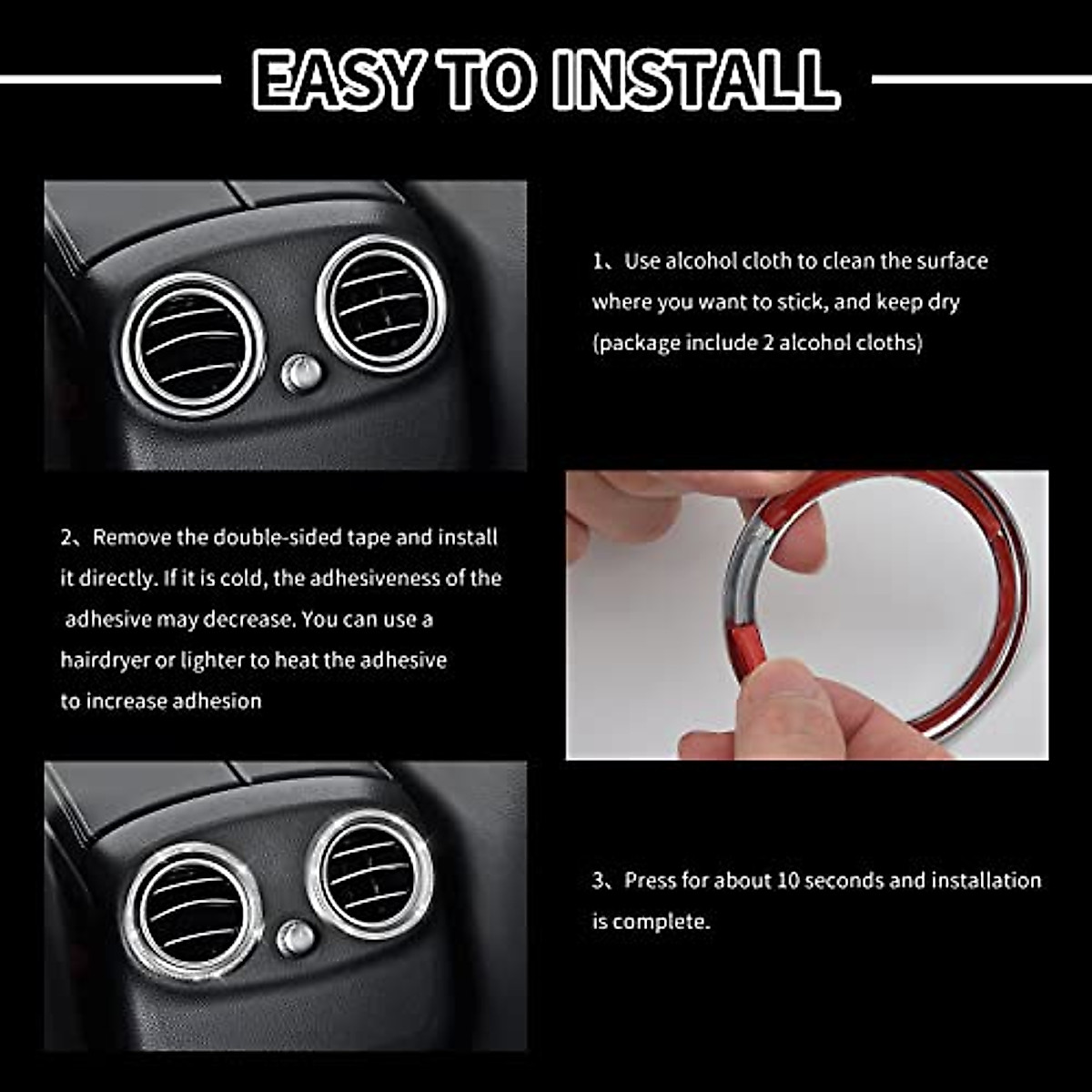 EASY TO INSTALL

1、Use alcohol cloth to clean the surface where you want to stick, and keep dry (package include 2 alcohol cloths)

2、Remove the double-sided tape and install it directly. If it is cold, the adhesiveness of the adhesive may decrease. You can use a hairdryer or lighter to heat the adhesive to increase adhesion

3、Press for about 10 seconds and installation is complete.