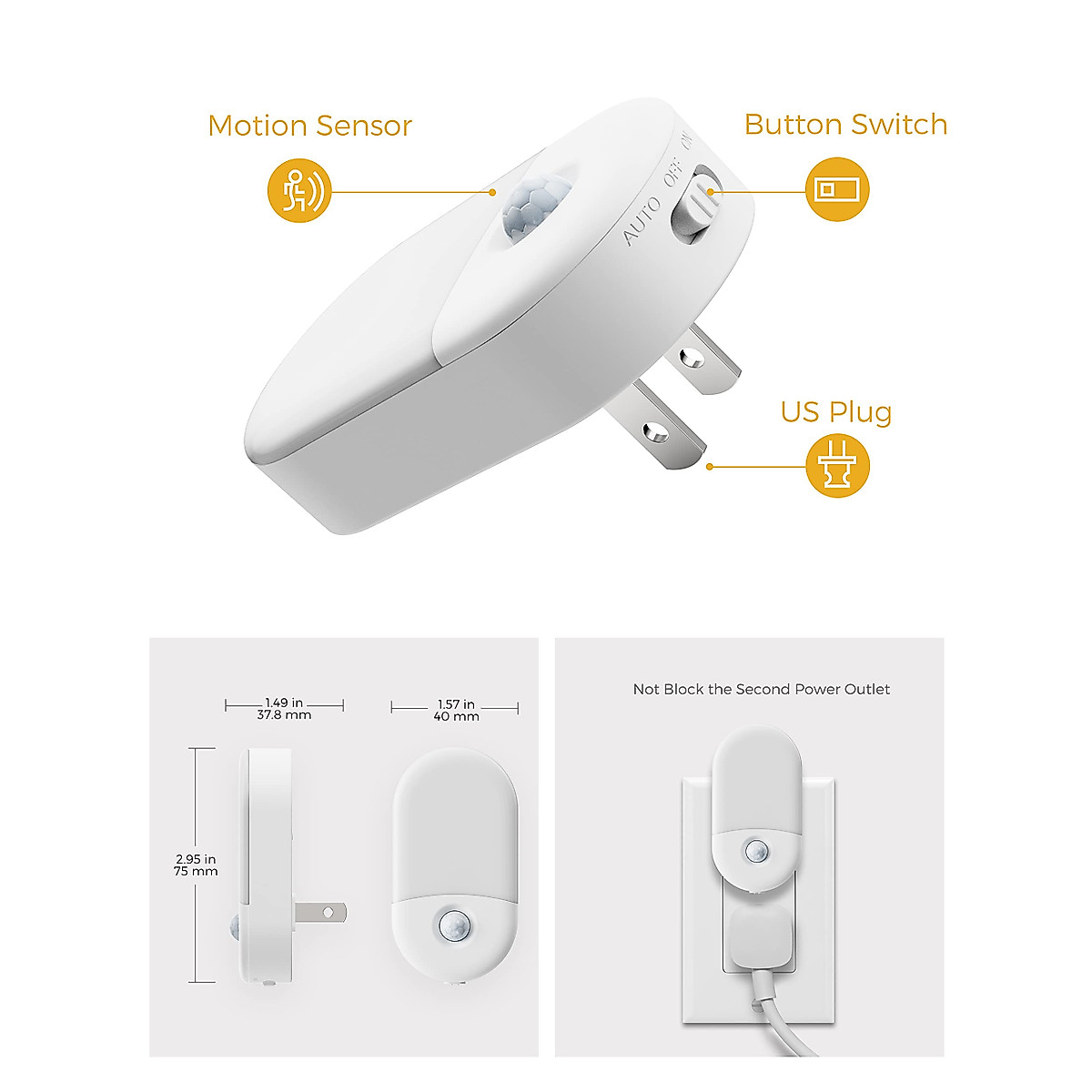 Motion Sensor

Button Switch

AUTO OFF ON

US Plug

1.49 in
37.8 mm

1.57 in
40 mm

2.95 in
75 mm

Not Block the Second Power Outlet