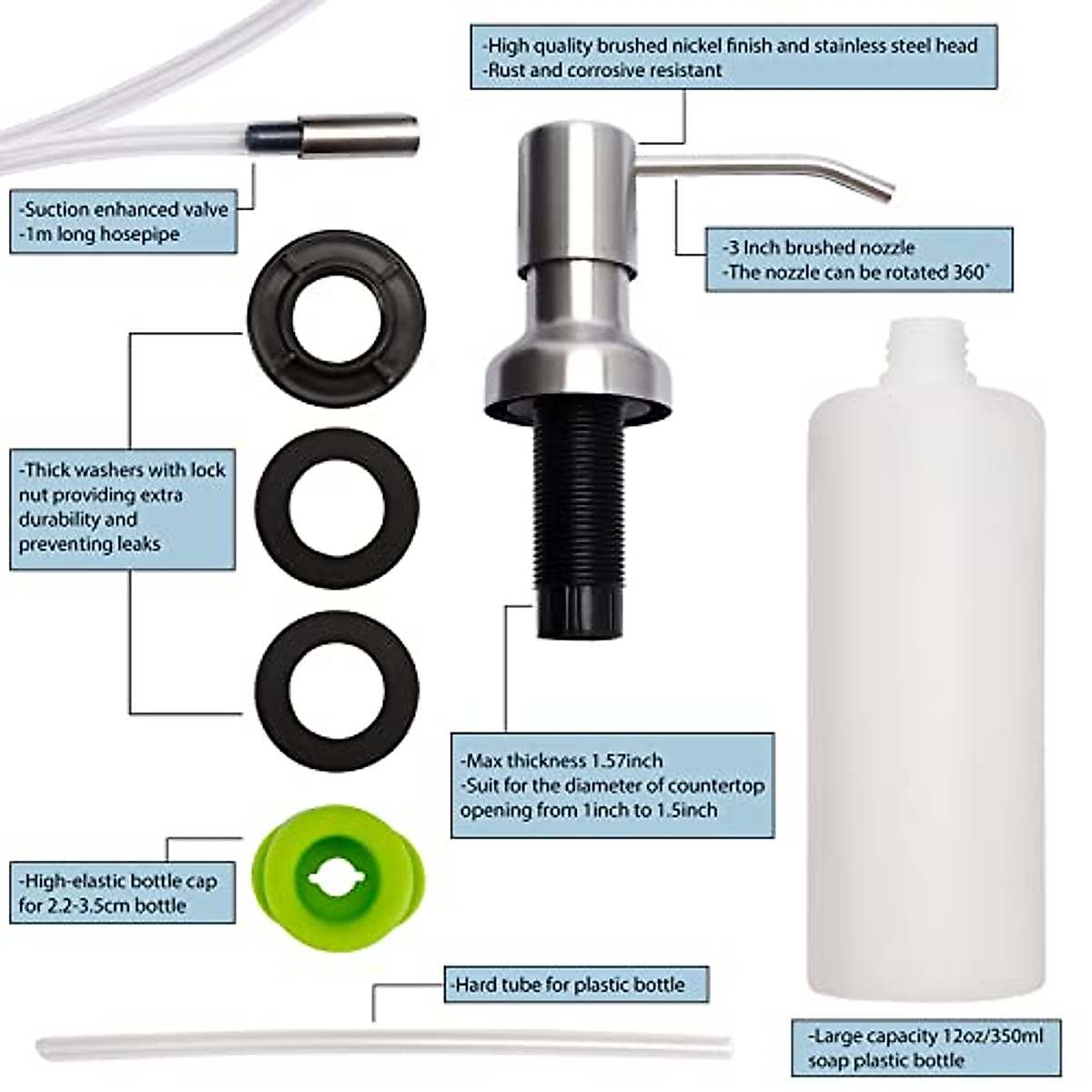 -High quality brushed nickel finish and stainless steel head
-Rust and corrosive resistant

-Suction enhanced valve
-1m long hosepipe

-3 Inch brushed nozzle
-The nozzle can be rotated 360°

-Thick washers with lock nut providing extra durability and preventing leaks

-Max thickness 1.57inch
-Suit for the diameter of countertop opening from 1inch to 1.5inch

-High-elastic bottle cap for 2.2-3.5cm bottle

-Hard tube for plastic bottle

-Large capacity 12oz/350ml soap plastic bottle