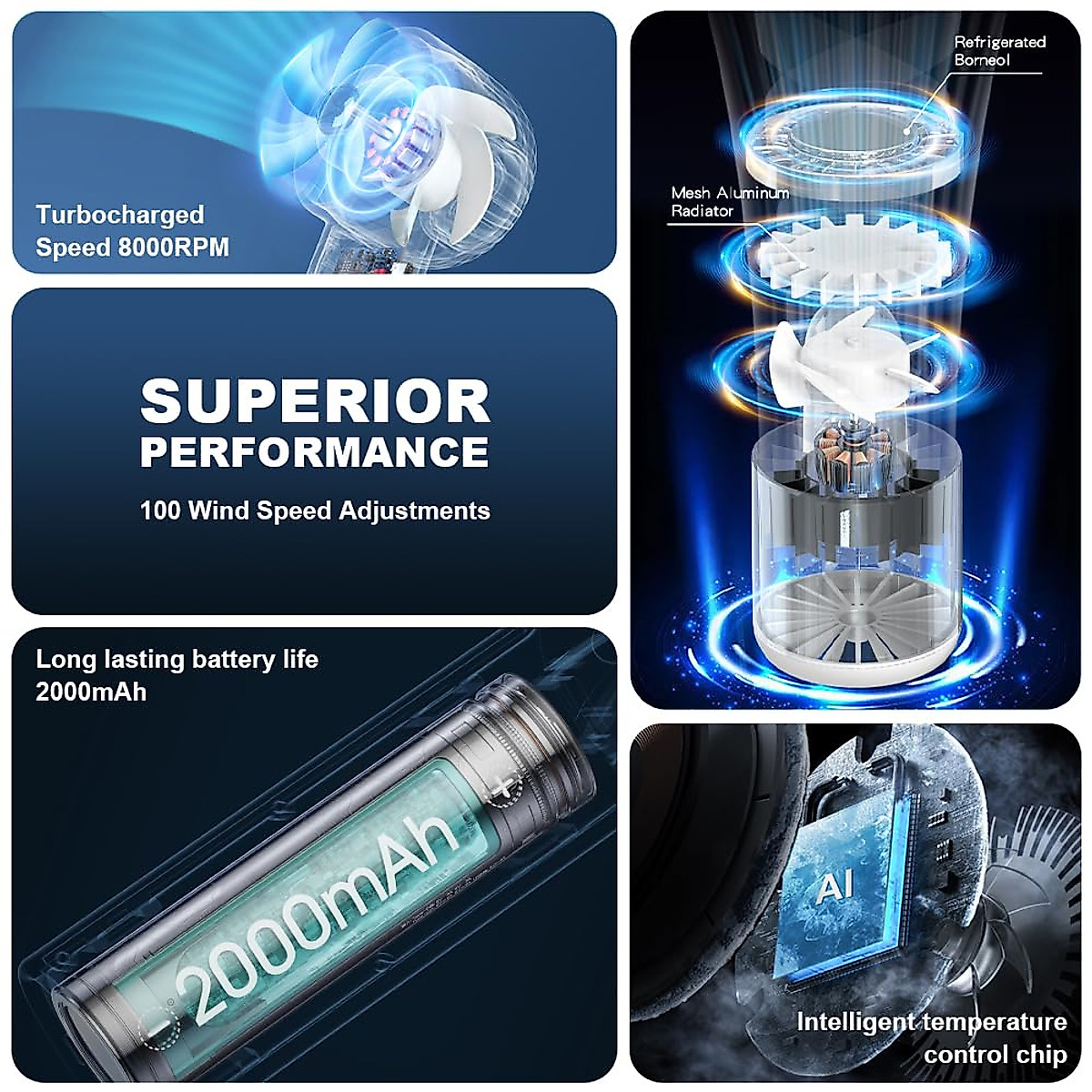 Turbocharged
Speed 8000RPM

SUPERIOR PERFORMANCE

100 Wind Speed Adjustments

Long lasting battery life
2000mAh

2000mAh

Refrigerated Borneol

Mesh Aluminum Radiator

AI

Intelligent temperature control chip