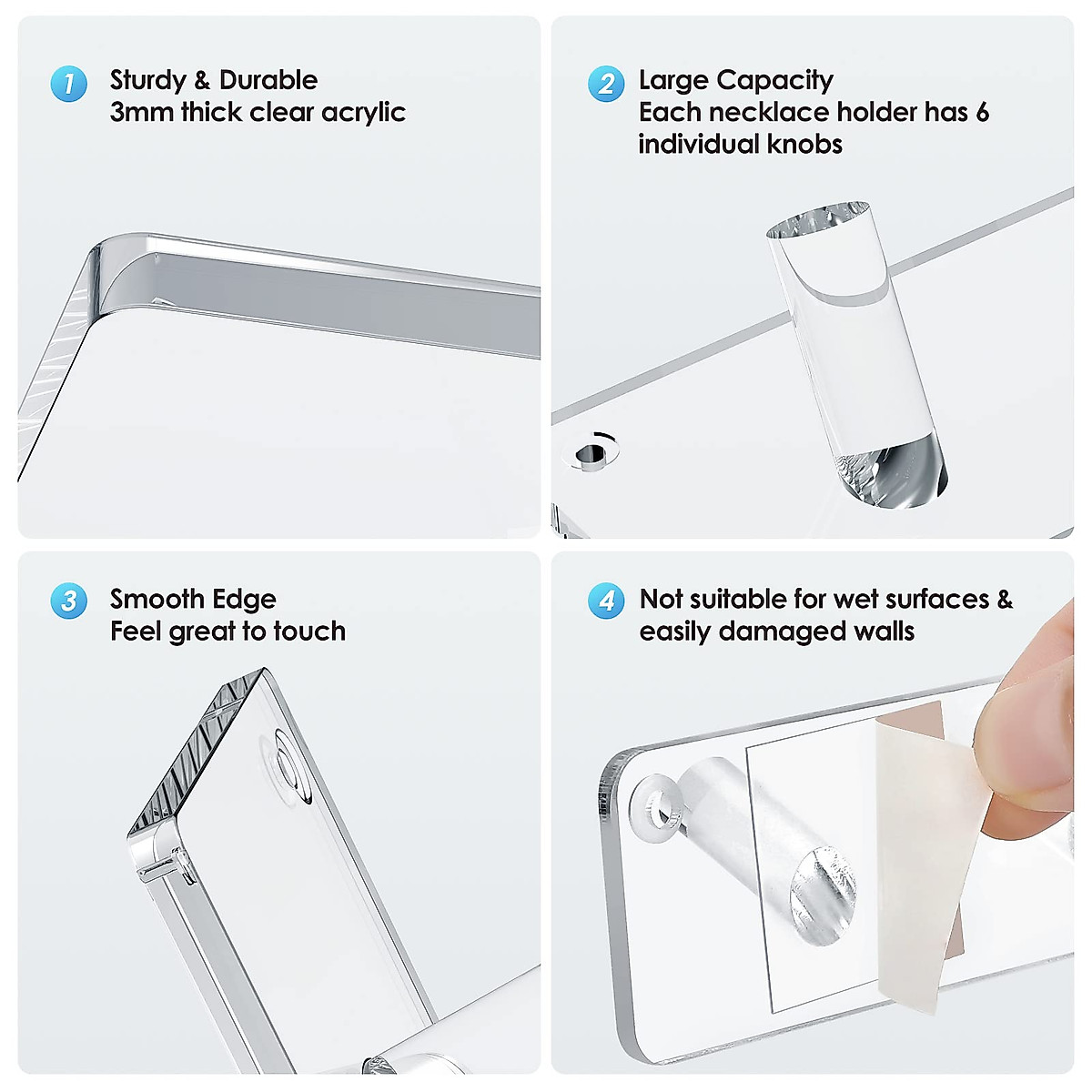 1 Sturdy & Durable
3mm thick clear acrylic

2 Large Capacity
Each necklace holder has 6 individual knobs

3 Smooth Edge
Feel great to touch

4 Not suitable for wet surfaces & easily damaged walls