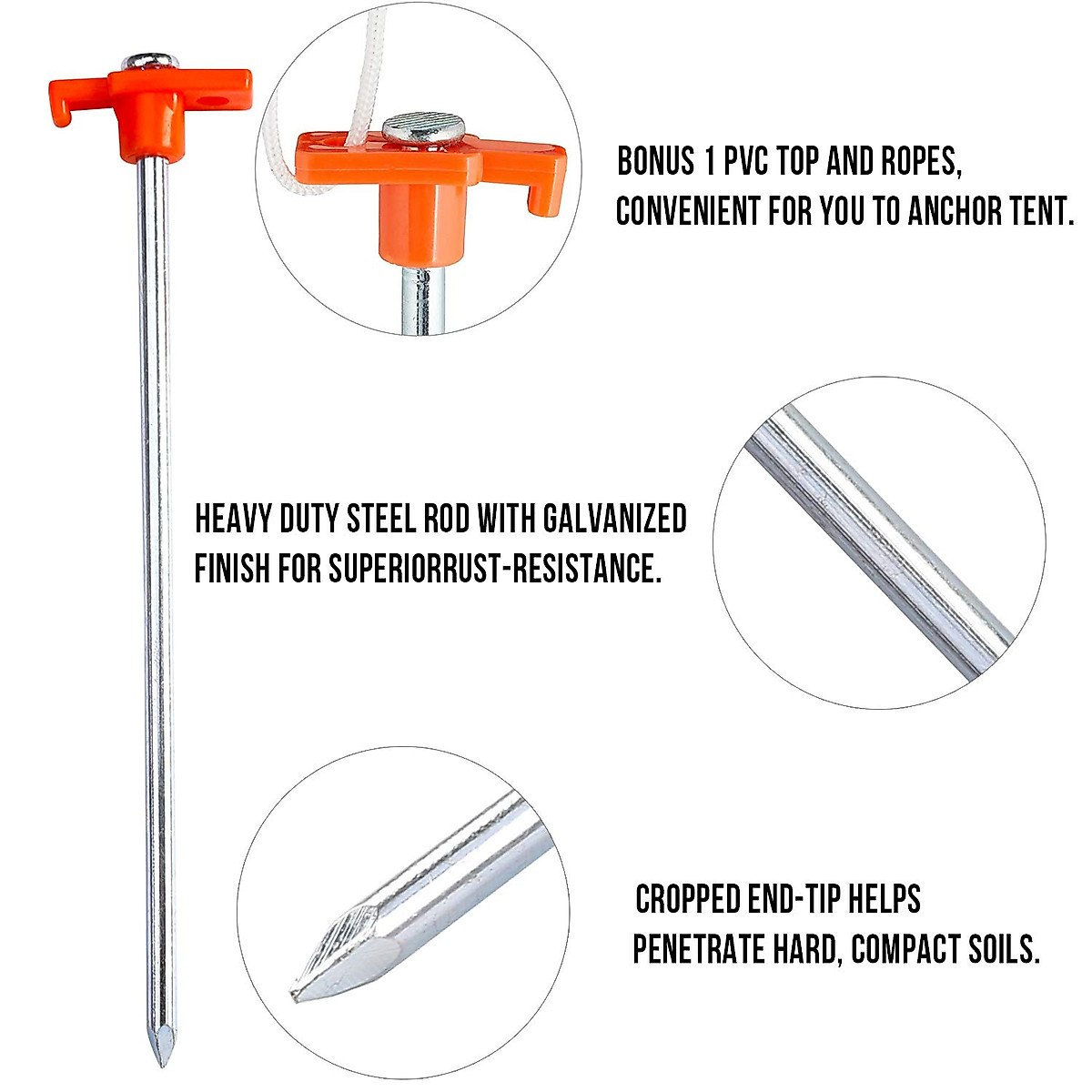 BONUS 1 PVC TOP AND ROPES, CONVENIENT FOR YOU TO ANCHOR TENT.

HEAVY DUTY STEEL ROD WITH GALVANIZED FINISH FOR SUPERIORRUST-RESISTANCE.

CROPPED END-TIP HELPS PENETRATE HARD, COMPACT SOILS.