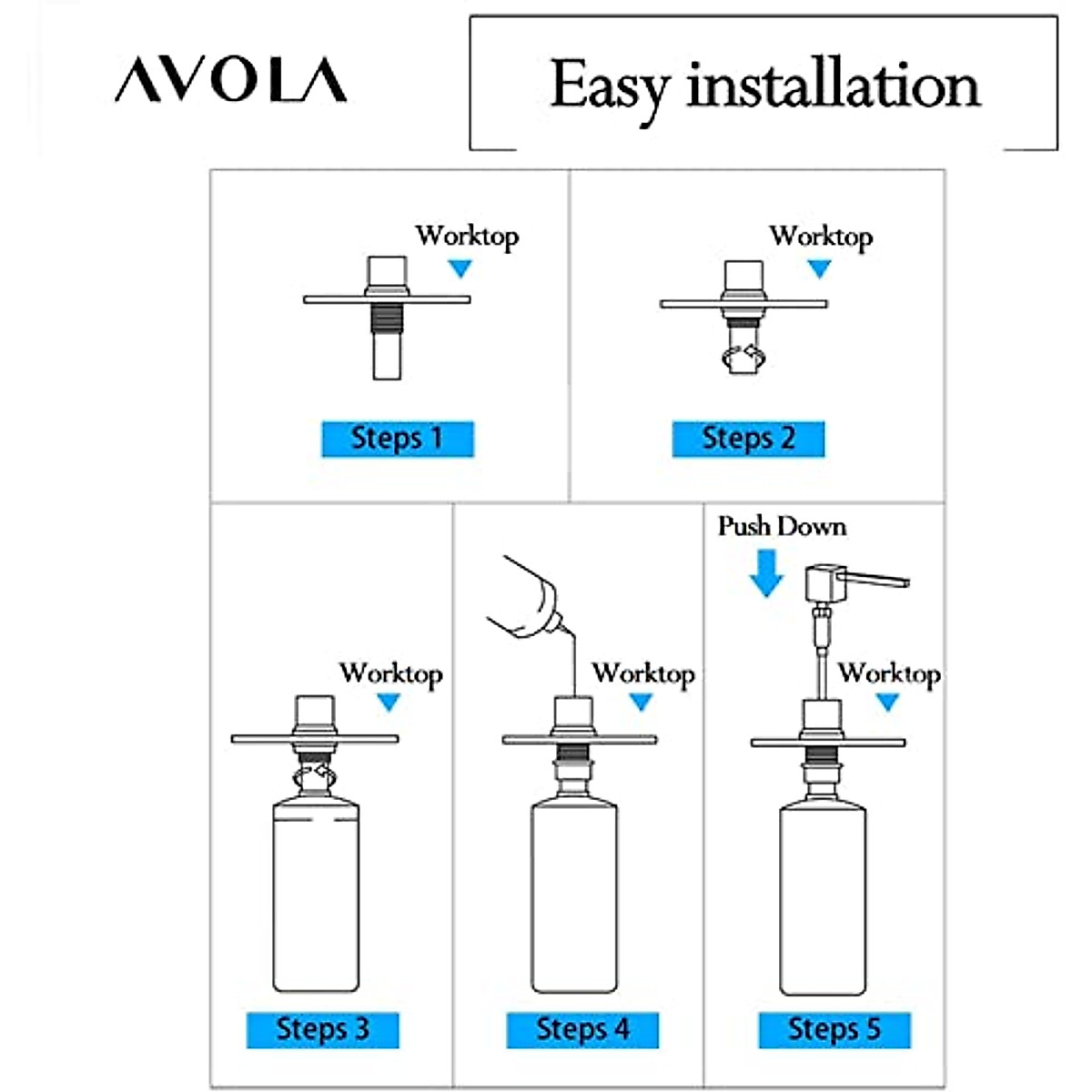 AVOLA

Easy installation

Worktop

Steps 1

Worktop

Steps 2

Worktop

Steps 3

Worktop

Steps 4

Push Down

Worktop

Steps 5