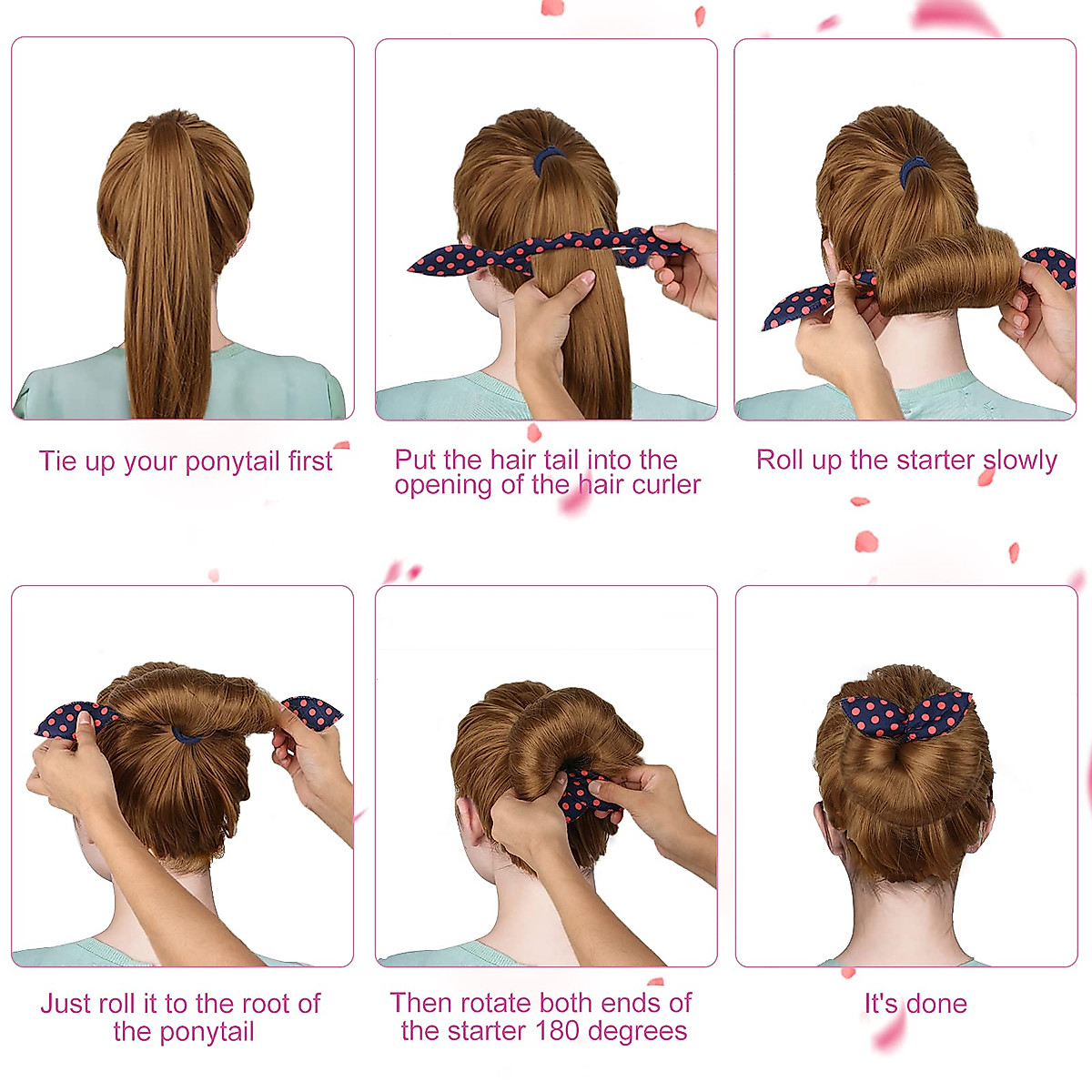 Tie up your ponytail first

Put the hair tail into the opening of the hair curler

Roll up the starter slowly

Just roll it to the root of the ponytail

Then rotate both ends of the starter 180 degrees

It's done