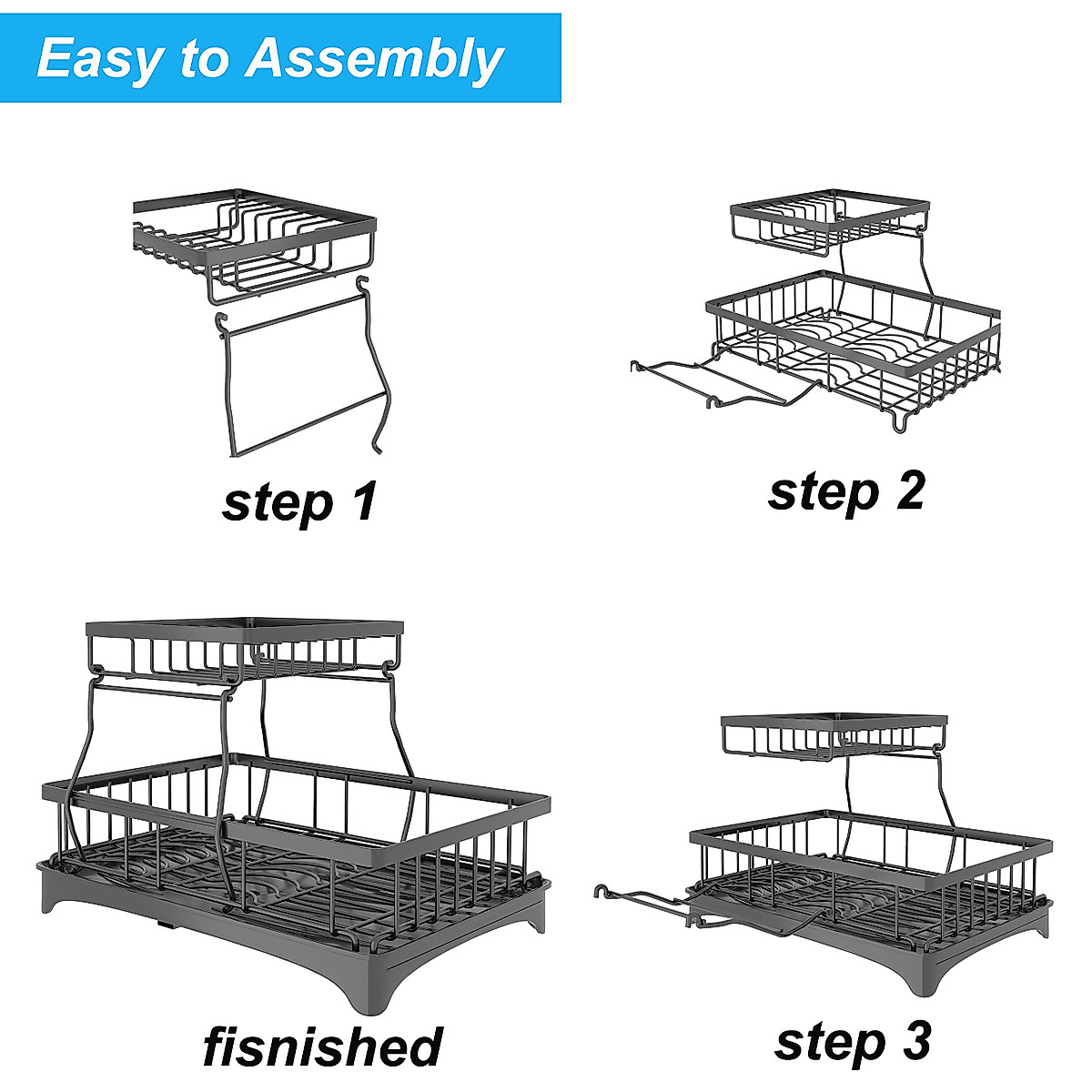 Easy to Assembly

step 1

step 2

fisnished

step 3