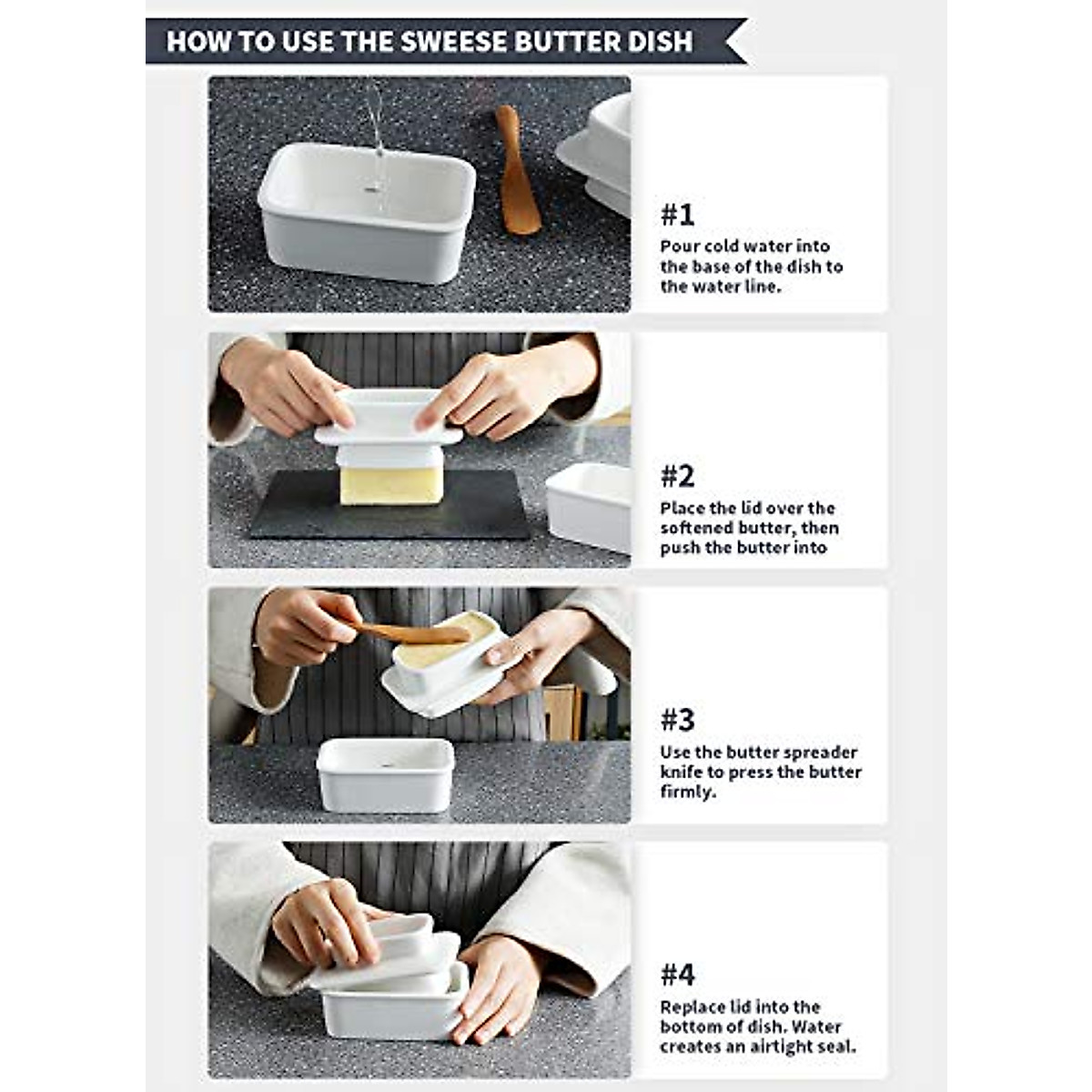 HOW TO USE THE SWEESE BUTTER DISH

#1
Pour cold water into the base of the dish to the water line.

#2
Place the lid over the softened butter, then push the butter into

#3
Use the butter spreader knife to press the butter firmly.

#4
Replace lid into the bottom of dish. Water creates an airtight seal.