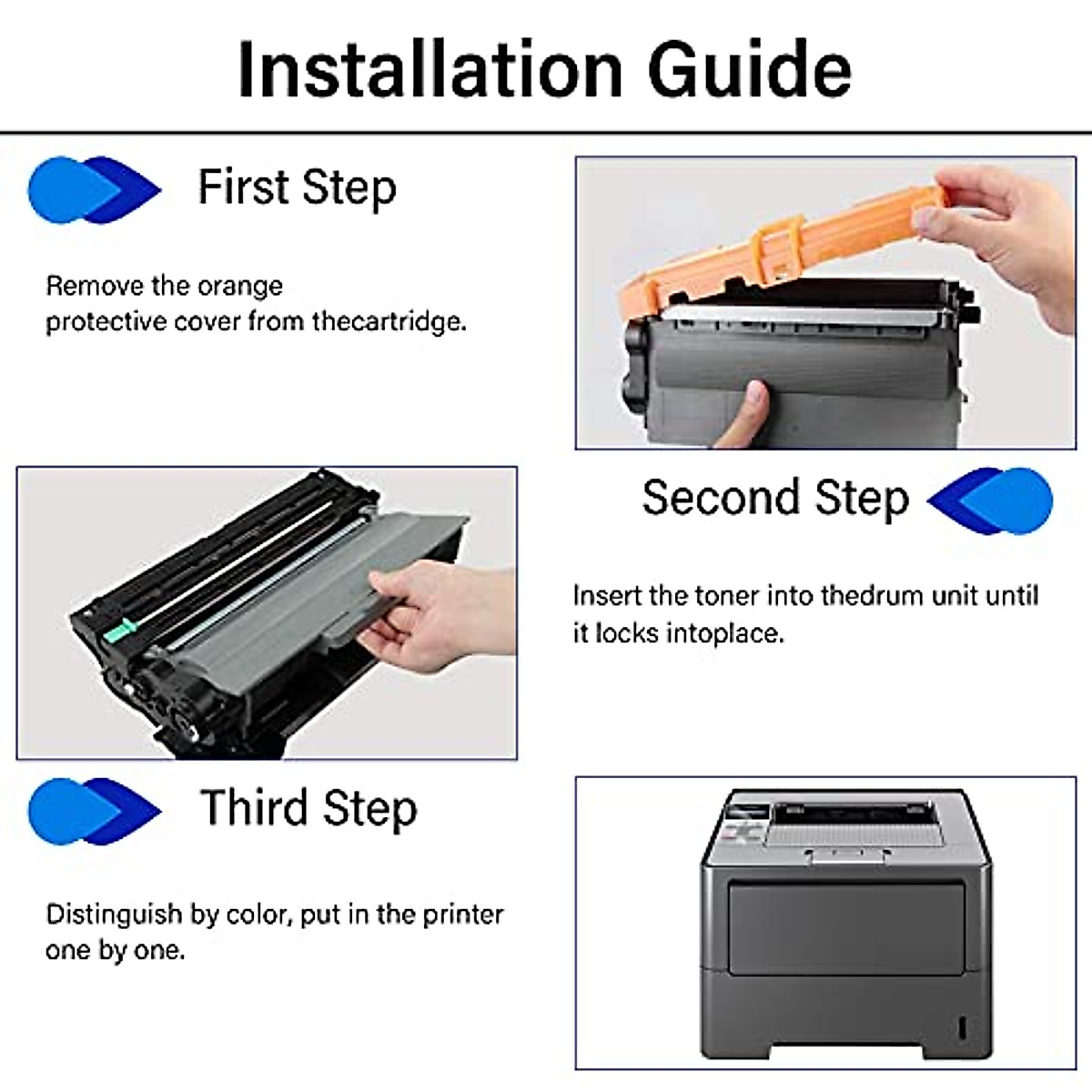 Installation Guide

First Step

Remove the orange protective cover from thecartridge.

Second Step

Insert the toner into thedrum unit until it locks intoplace.

Third Step

Distinguish by color, put in the printer one by one.