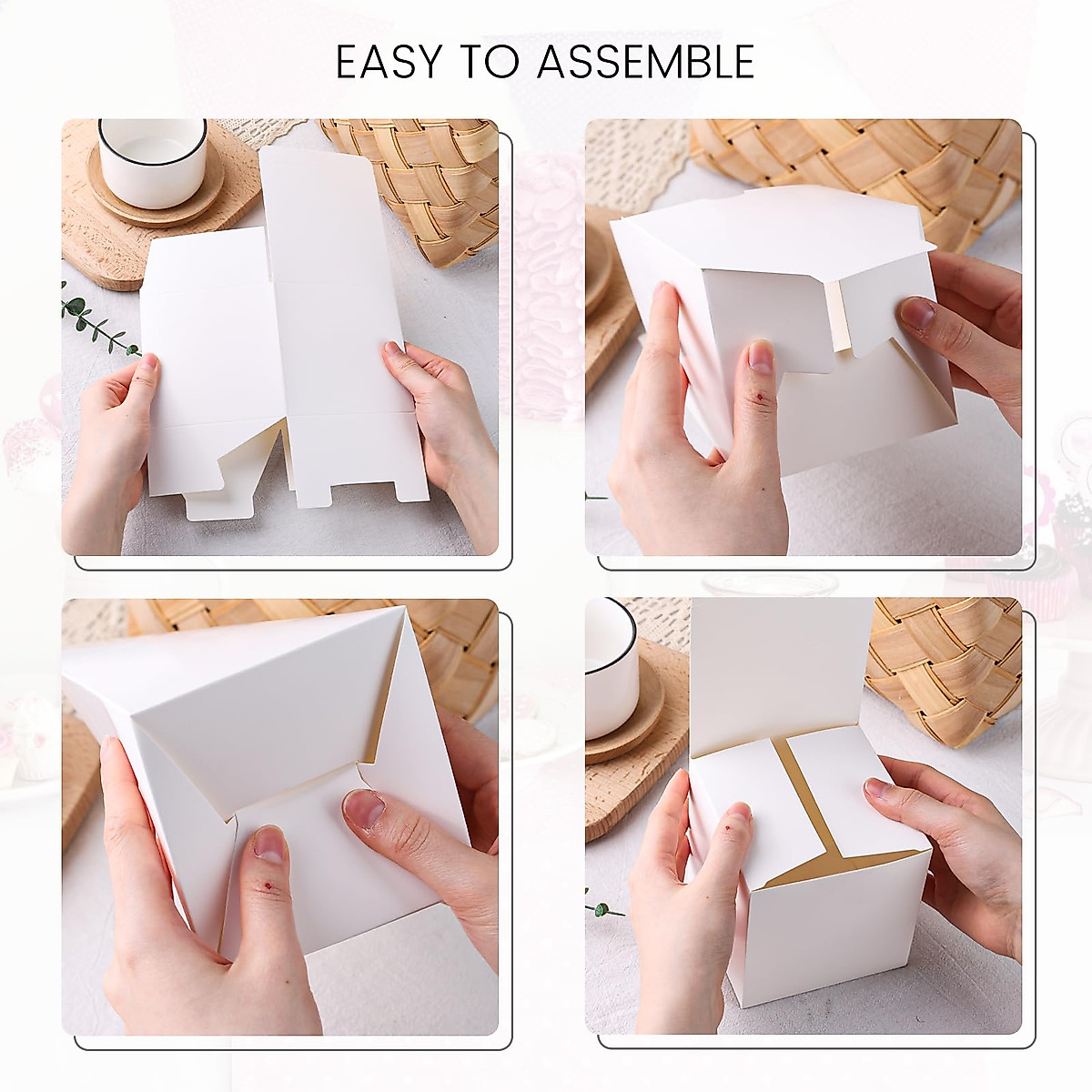 EASY TO ASSEMBLE