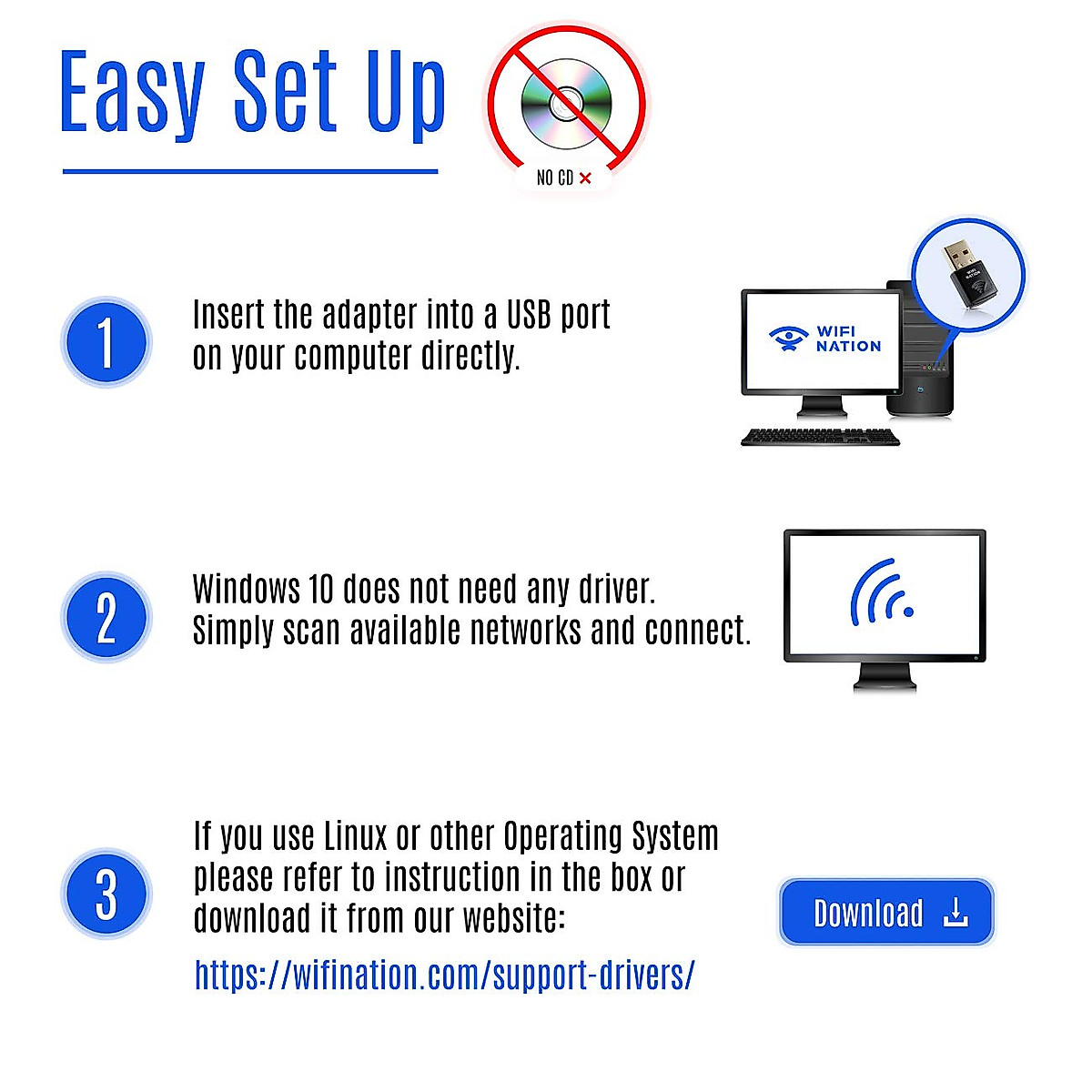 Easy Set Up

NO CD ×

1

Insert the adapter into a USB port on your computer directly.

WIFI NATION

WIFI NATION

2

Windows 10 does not need any driver. Simply scan available networks and connect.

3

If you use Linux or other Operating System please refer to instruction in the box or download it from our website:

https://wifination.com/support-drivers/

Download