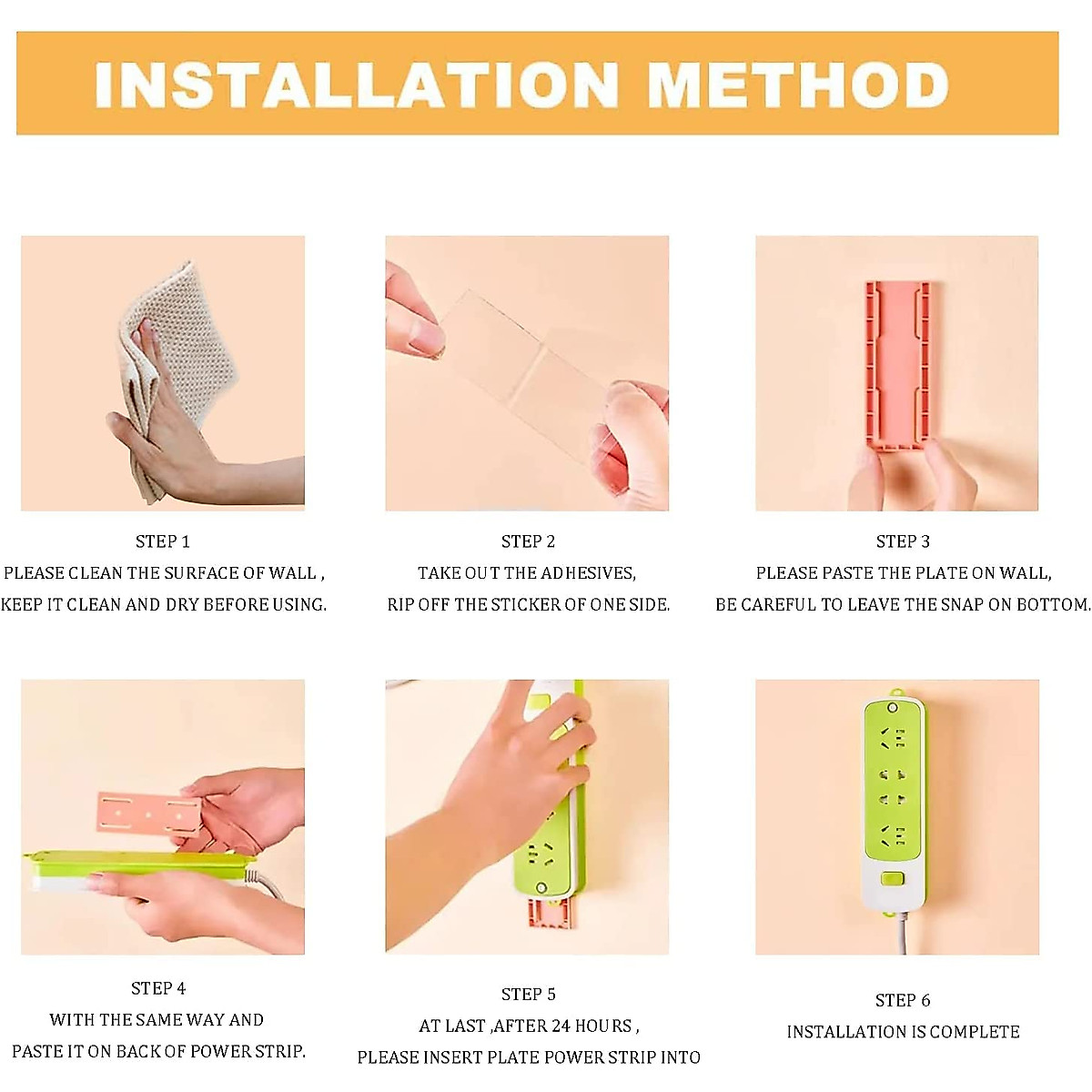 INSTALLATION METHOD

STEP 1
PLEASE CLEAN THE SURFACE OF WALL ,
KEEP IT CLEAN AND DRY BEFORE USING.

STEP 2
TAKE OUT THE ADHESIVES,
RIP OFF THE STICKER OF ONE SIDE.

STEP 3
PLEASE PASTE THE PLATE ON WALL,
BE CAREFUL TO LEAVE THE SNAP ON BOTTOM.

STEP 4
WITH THE SAME WAY AND
PASTE IT ON BACK OF POWER STRIP.

STEP 5
AT LAST ,AFTER 24 HOURS ,
PLEASE INSERT PLATE POWER STRIP INTO

STEP 6
INSTALLATION IS COMPLETE